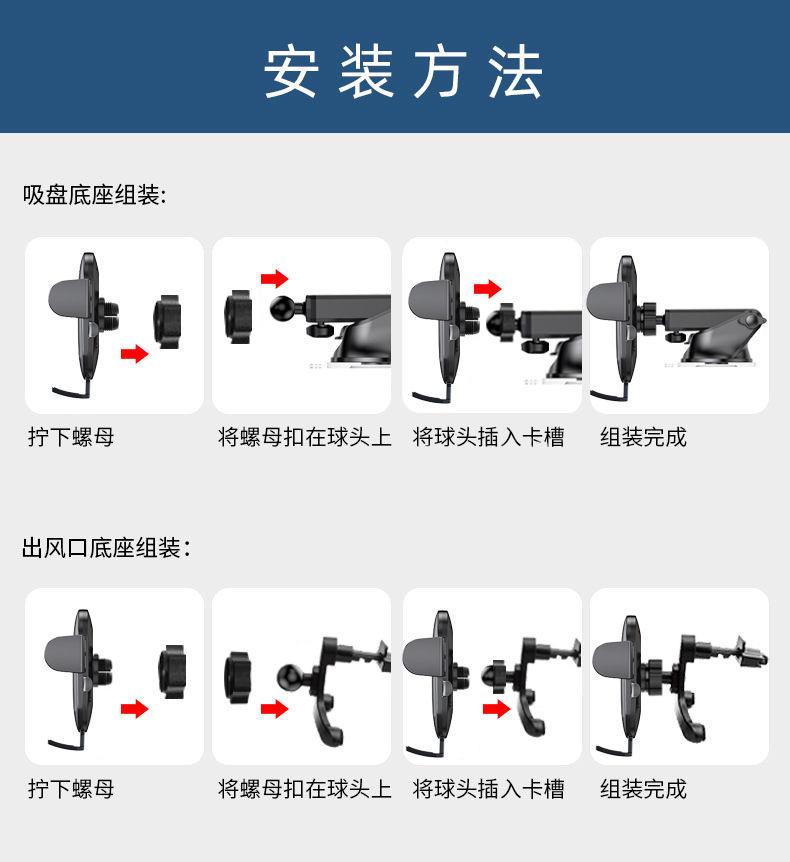 安装方法

吸盘底座组装:

拧下螺母

将螺母扣在球头上

将球头插入卡槽

组装完成

出风口底座组装:

拧下螺母

将螺母扣在球头上

将球头插入卡槽

组装完成