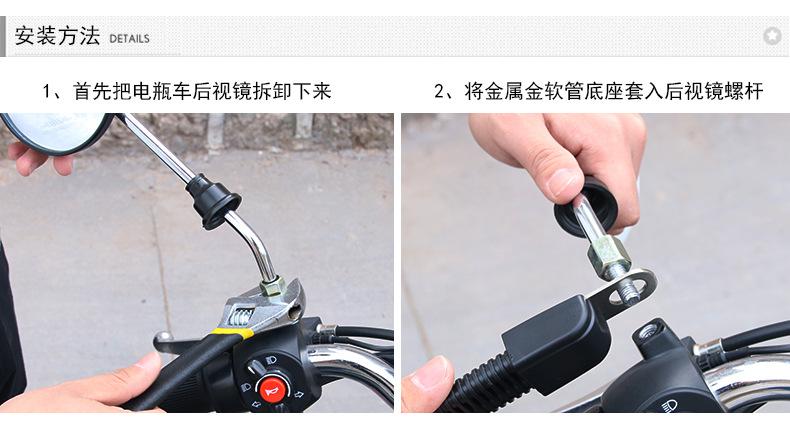 安装方法 DETAILS

1、首先把电瓶车后视镜拆卸下来

2、将金属金软管底座套入后视镜螺杆