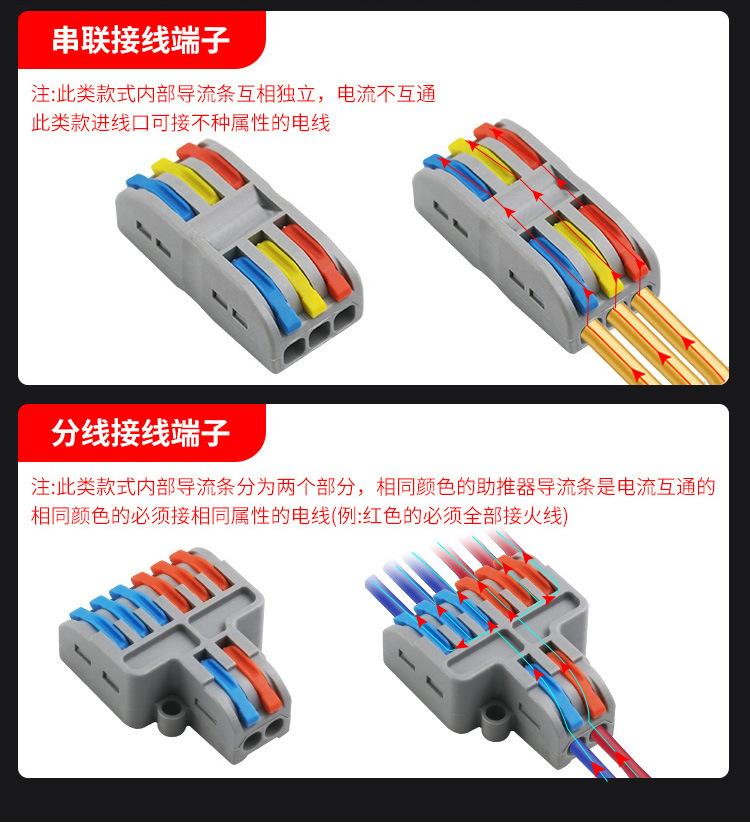 串联接线端子

注:此类款式内部导流条互相独立，电流不互通
此类款进线口可接不种属性的电线

分线接线端子

注:此类款式内部导流条分为两个部分，相同颜色的助推器导流条是电流互通的
相同颜色的必须接相同属性的电线(例:红色的必须全部接火线)