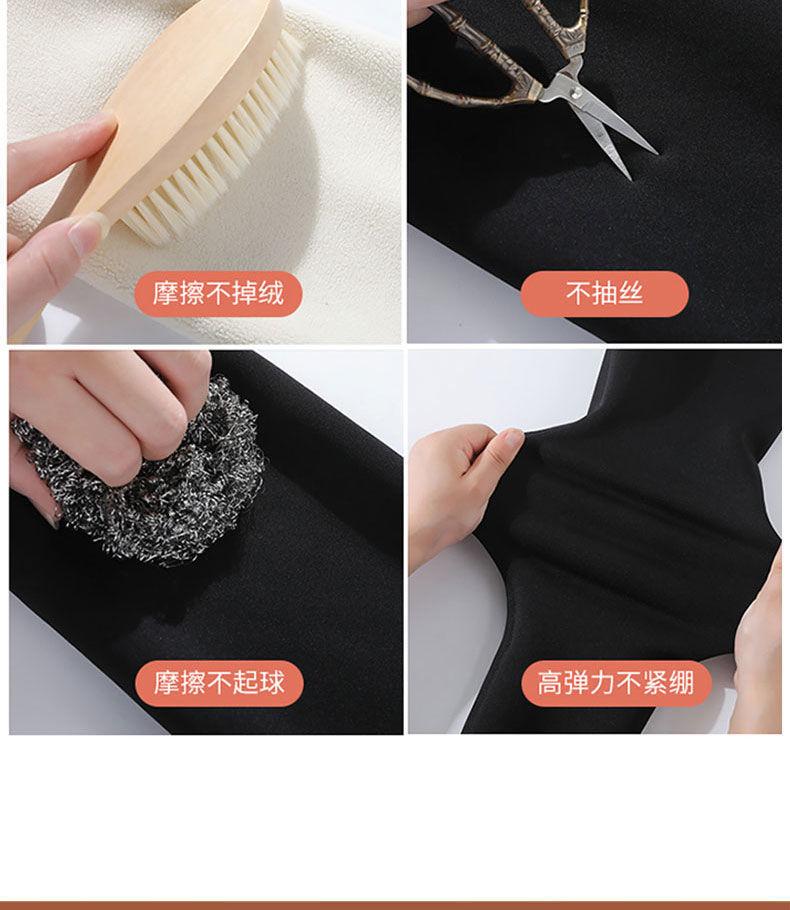 摩擦不掉绒

不抽丝

摩擦不起球

高弹力不紧绷