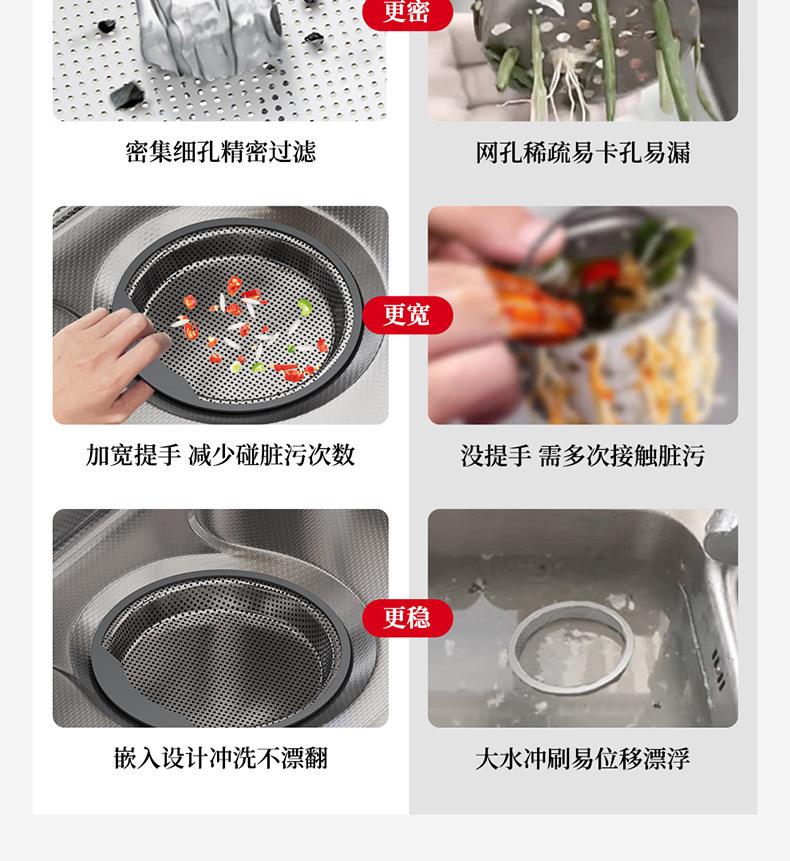 更密

密集细孔精密过滤

网孔稀疏易卡孔易漏

更宽

加宽提手 减少碰脏污次数

没提手 需多次接触脏污

更稳

嵌入设计冲洗不漂翻

大水冲刷易位移漂浮