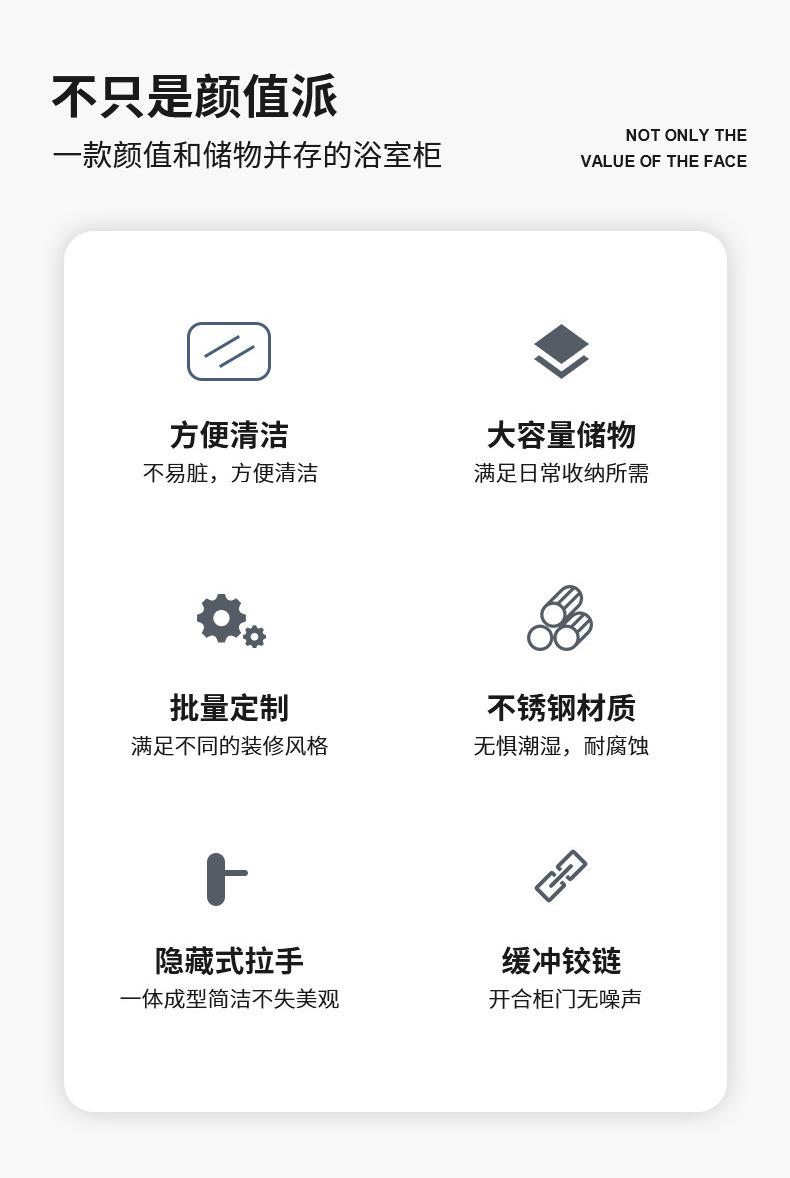 不只是颜值派

一款颜值和储物并存的浴室柜

NOT ONLY THE
VALUE OF THE FACE

方便清洁
不易脏，方便清洁

大容量储物
满足日常收纳所需

批量定制
满足不同的装修风格

不锈钢材质
无惧潮湿，耐腐蚀

隐藏式拉手
一体成型简洁不失美观

缓冲铰链
开合柜门无噪声