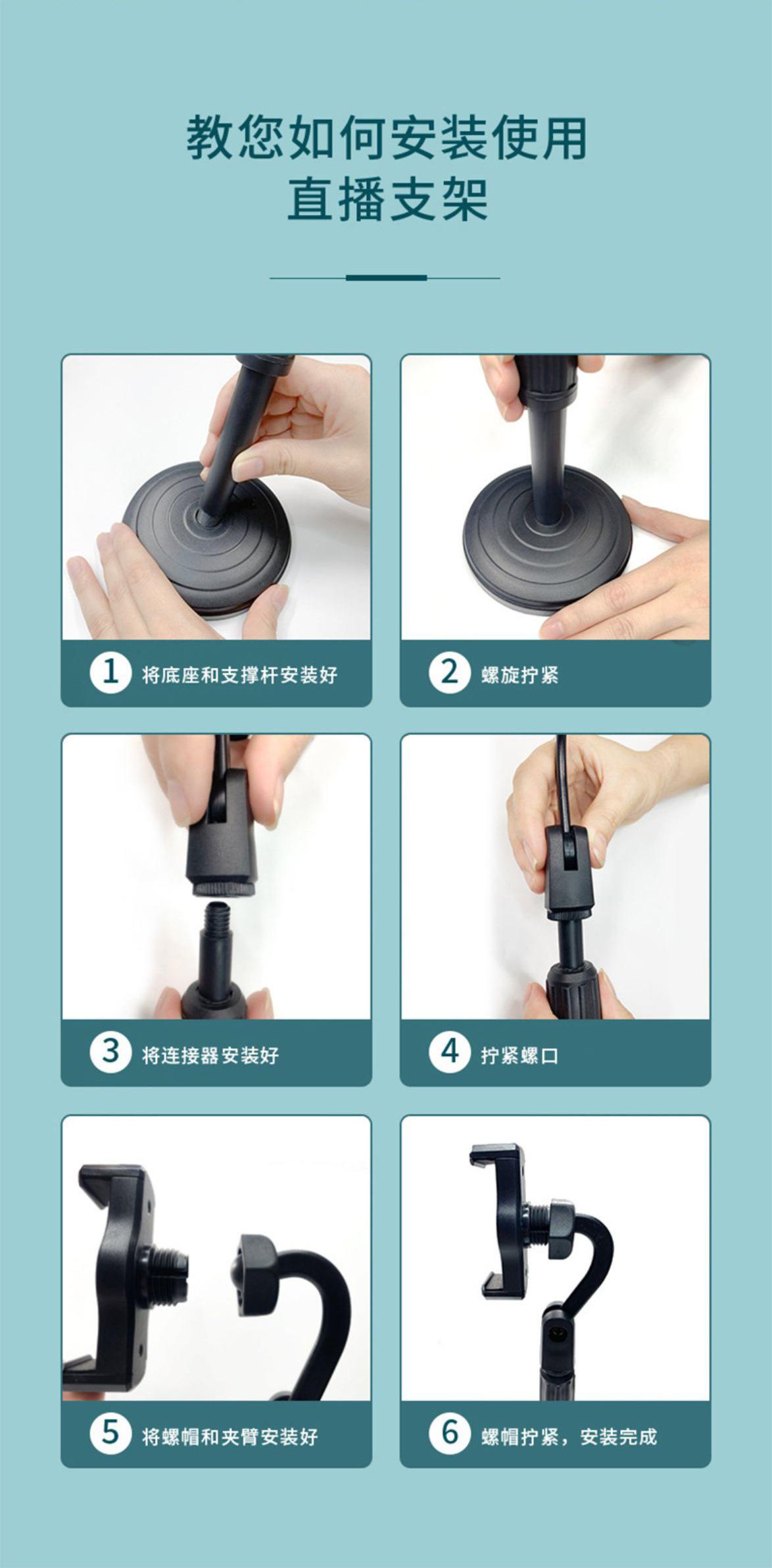 教您如何安装使用
直播支架

1 将底座和支撑杆安装好

2 螺旋拧紧

3 将连接器安装好

4 拧紧螺口

5 将螺帽和夹臂安装好

6 螺帽拧紧，安装完成