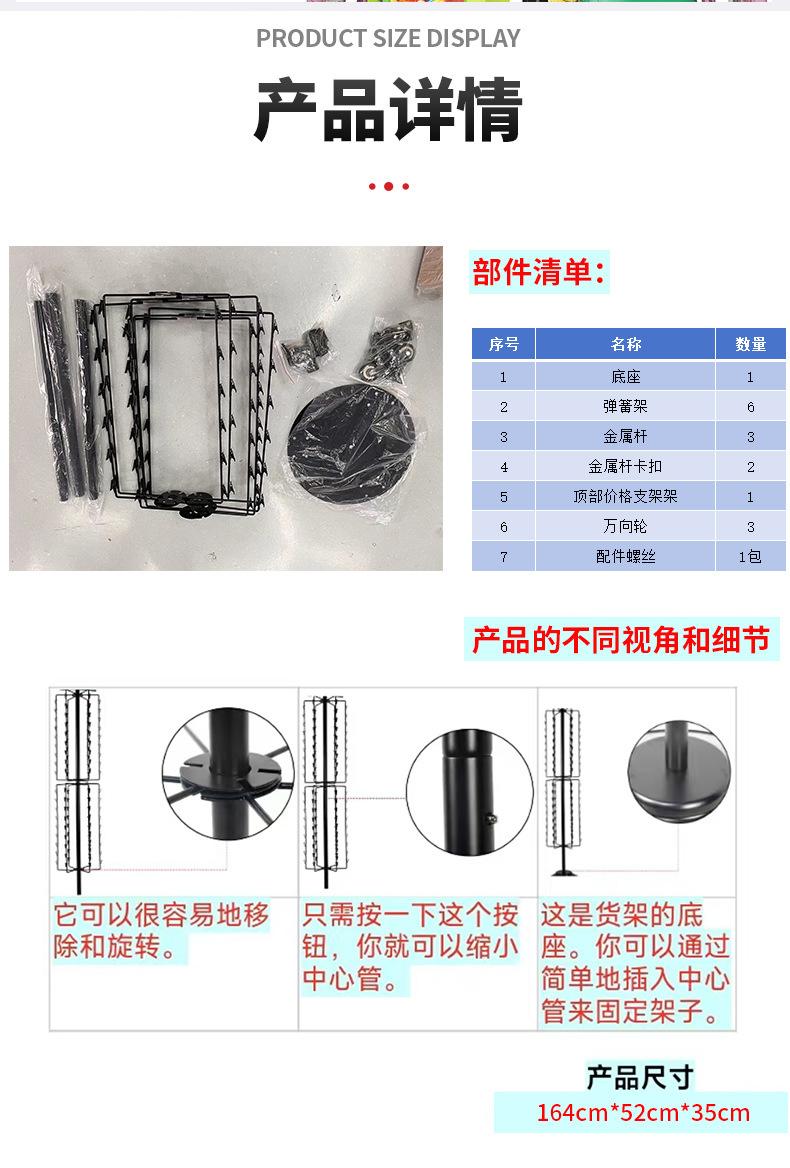 PRODUCT SIZE DISPLAY

产品详情

部件清单:

| 序号 | 名称 | 数量 |
|---|---|---|
| 1 | 底座 | 1 |
| 2 | 弹簧架 | 6 |
| 3 | 金属杆 | 3 |
| 4 | 金属杆卡扣 | 2 |
| 5 | 顶部价格支架架 | 1 |
| 6 | 万向轮 | 3 |
| 7 | 配件螺丝 | 1包 |

产品的不同视角和细节

它可以很容易地移除和旋转。

只需按一下这个按钮，你就可以缩小中心管。

这是货架的底座。你可以通过简单地插入中心管来固定架子。

产品尺寸
164cm*52cm*35cm