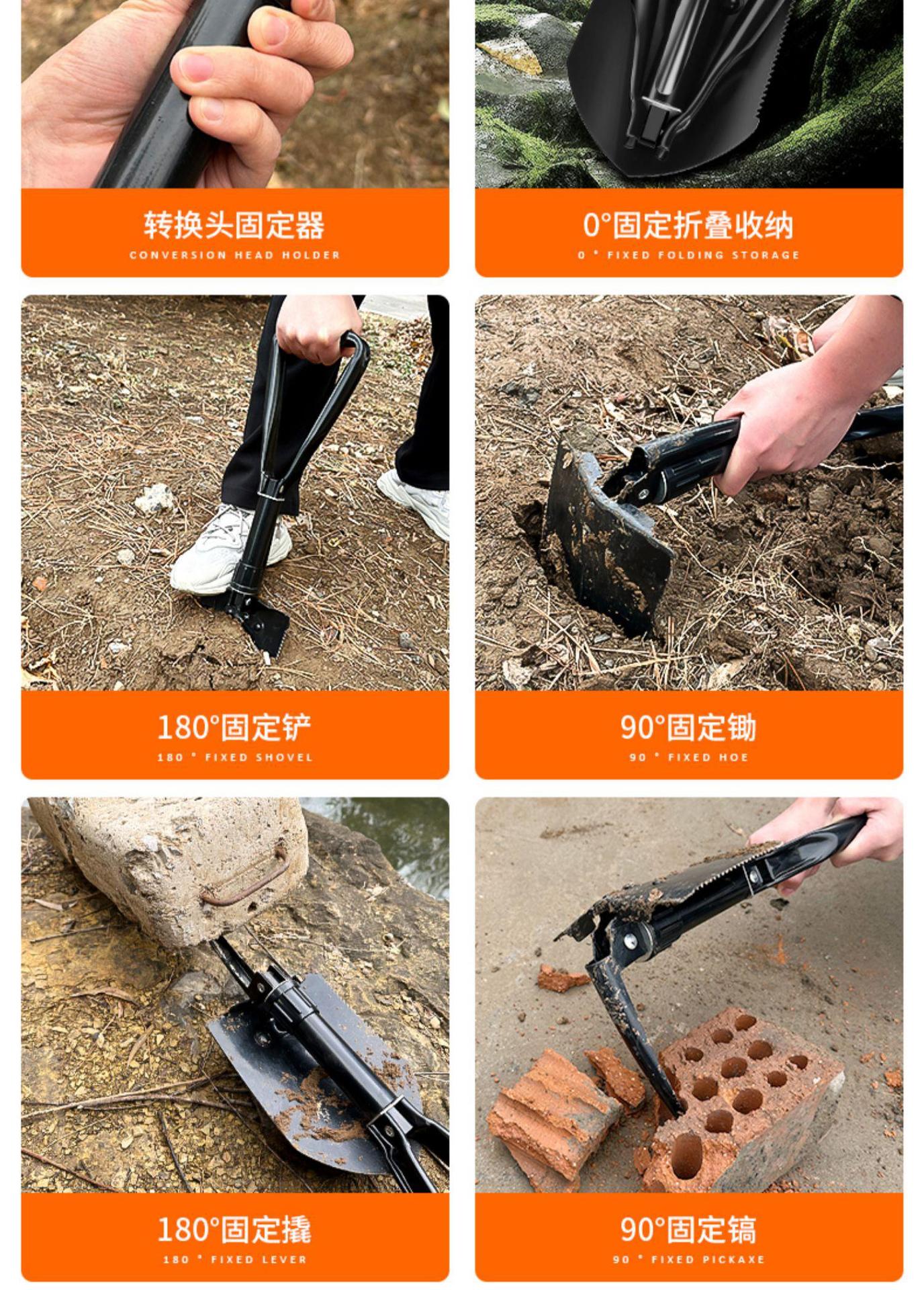 转换头固定器
CONVERSION HEAD HOLDER

0°固定折叠收纳
0 ° FIXED FOLDING STORAGE

180°固定铲
180 ° FIXED SHOVEL

90°固定锄
90 ° FIXED HOE

180°固定撬
180 ° FIXED LEVER

90°固定镐
90 ° FIXED PICKAXE