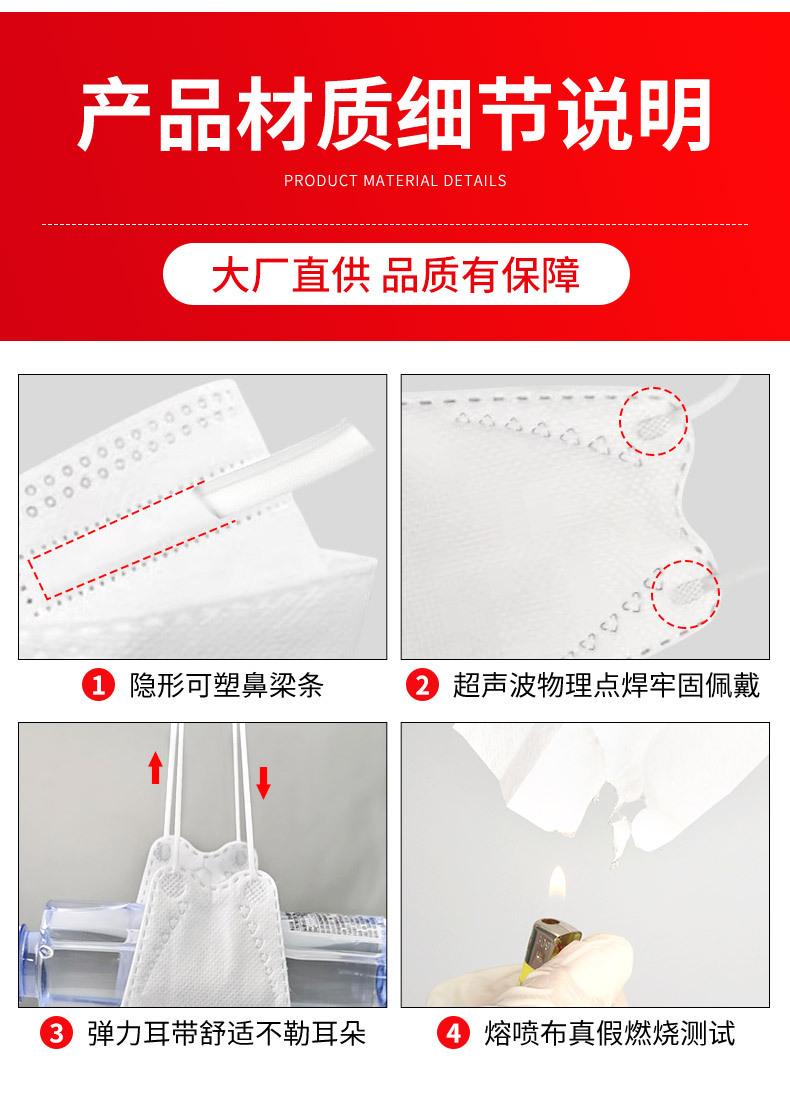 产品材质细节说明

PRODUCT MATERIAL DETAILS

大厂直供 品质有保障

1 隐形可塑鼻梁条

2 超声波物理点焊牢固佩戴

3 弹力耳带舒适不勒耳朵

4 熔喷布真假燃烧测试