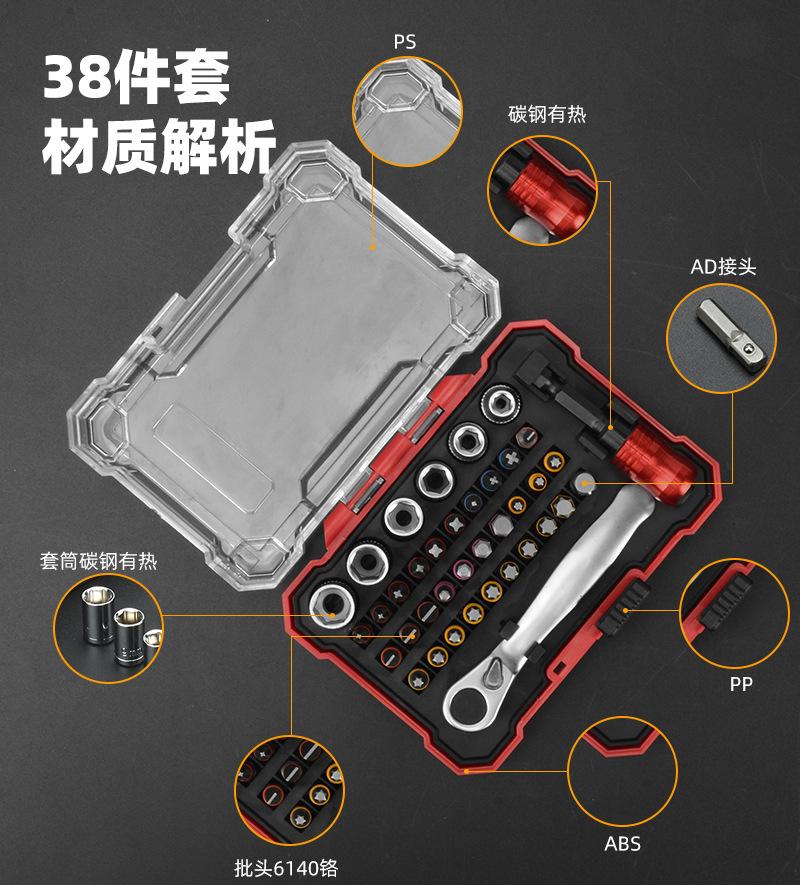 38件套
材质解析

PS

碳钢有热

AD接头

套筒碳钢有热

PP

ABS

批头6140铬