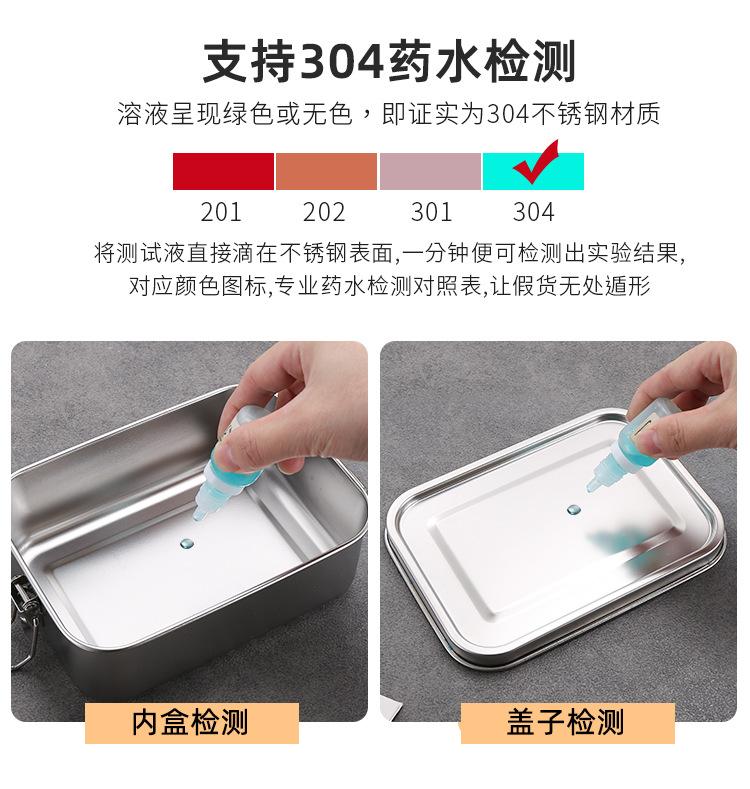 支持304药水检测

溶液呈现绿色或无色，即证实为304不锈钢材质

201 202 301 304

将测试液直接滴在不锈钢表面,一分钟便可检测出实验结果,对应颜色图标,专业药水检测对照表,让假货无处遁形

内盒检测

盖子检测