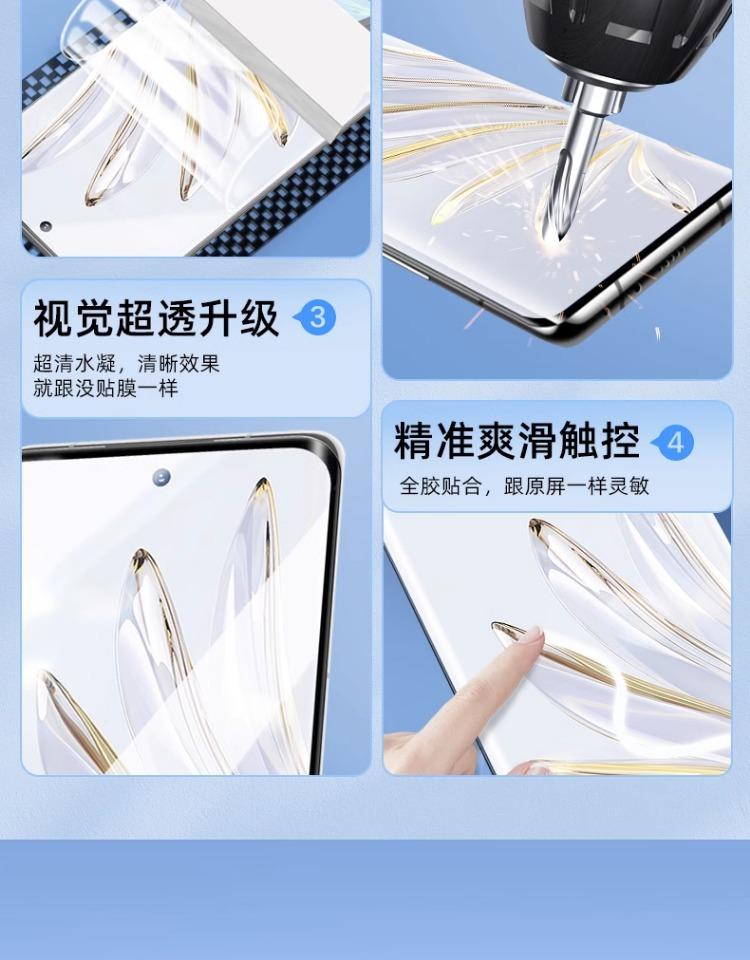 视觉超透升级 3

超清水凝，清晰效果
就跟没贴膜一样

精准爽滑触控 4

全胶贴合，跟原屏一样灵敏