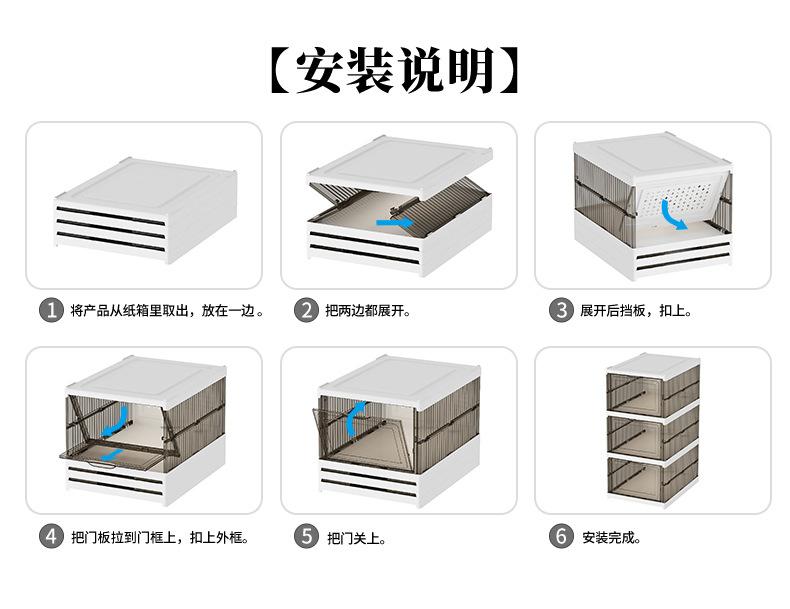 【安装说明】

1 将产品从纸箱里取出，放在一边。

2 把两边都展开。

3 展开后挡板，扣上。

4 把门板拉到门框上，扣上外框。

5 把门关上。

6 安装完成。