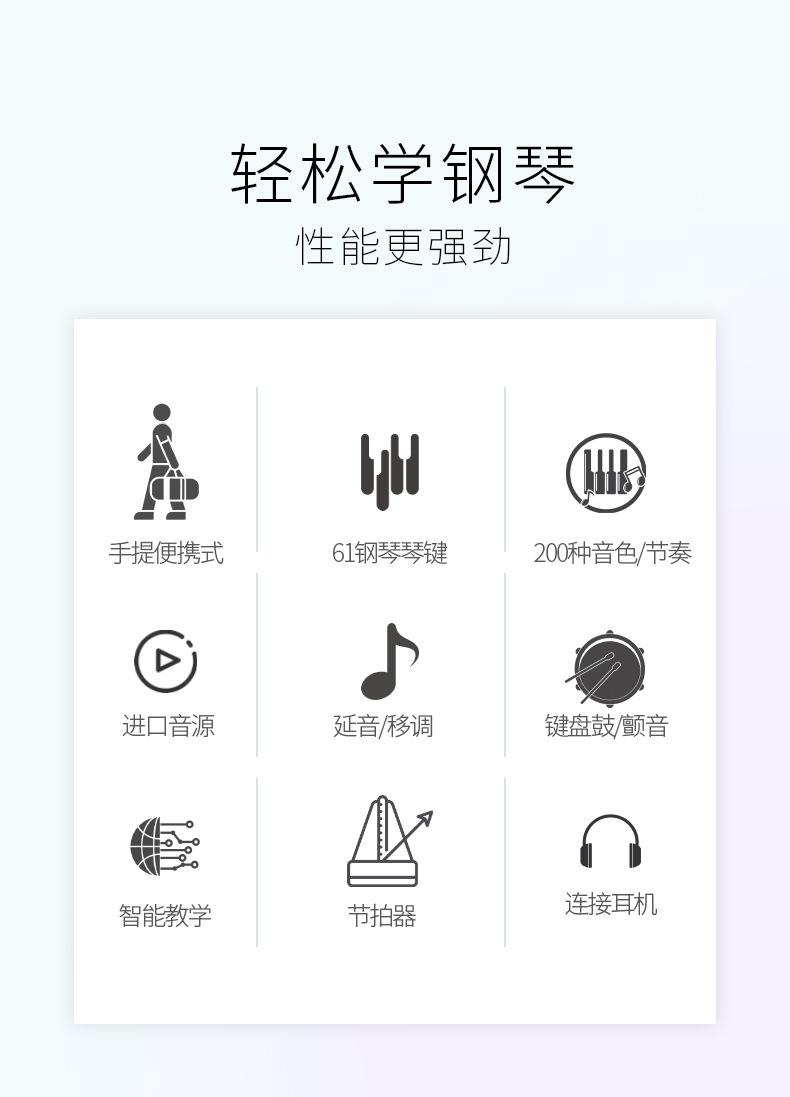 轻松学钢琴
性能更强劲

手提便携式

61钢琴琴键

200种音色/节奏

进口音源

延音/移调

键盘鼓/颤音

智能教学

节拍器

连接耳机