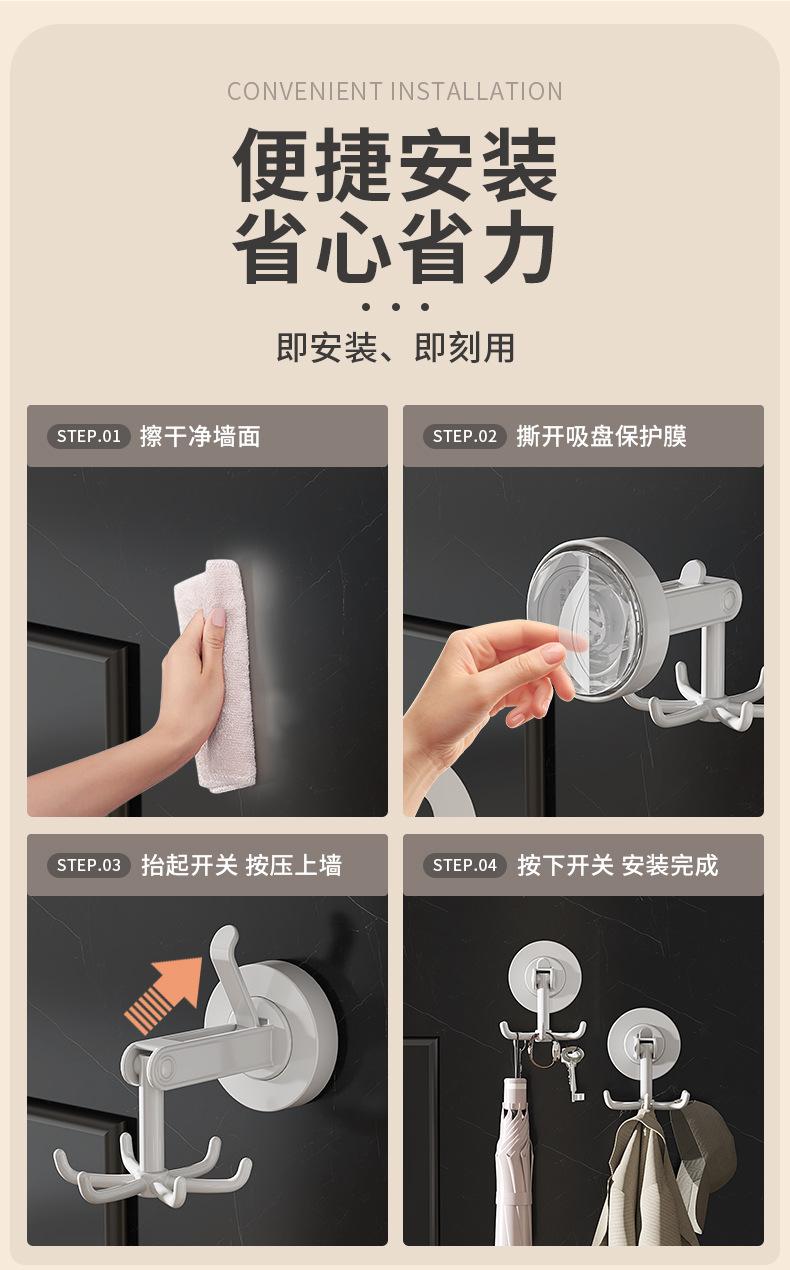 CONVENIENT INSTALLATION

便捷安装
省心省力

即安装、即刻用

STEP.01 擦干净墙面

STEP.02 撕开吸盘保护膜

STEP.03 抬起开关 按压上墙

STEP.04 按下开关 安装完成