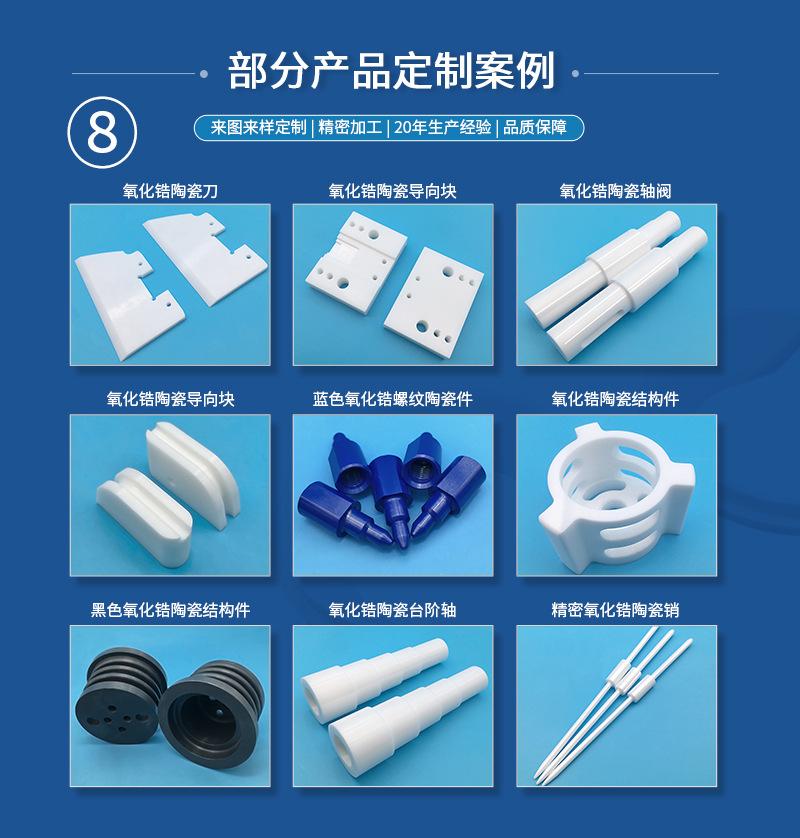 部分产品定制案例

8

来图来样定制 | 精密加工 | 20年生产经验 | 品质保障

氧化锆陶瓷刀

氧化锆陶瓷导向块

氧化锆陶瓷轴阀

氧化锆陶瓷导向块

蓝色氧化锆螺纹陶瓷件

氧化锆陶瓷结构件

黑色氧化锆陶瓷结构件

氧化锆陶瓷台阶轴

精密氧化锆陶瓷销