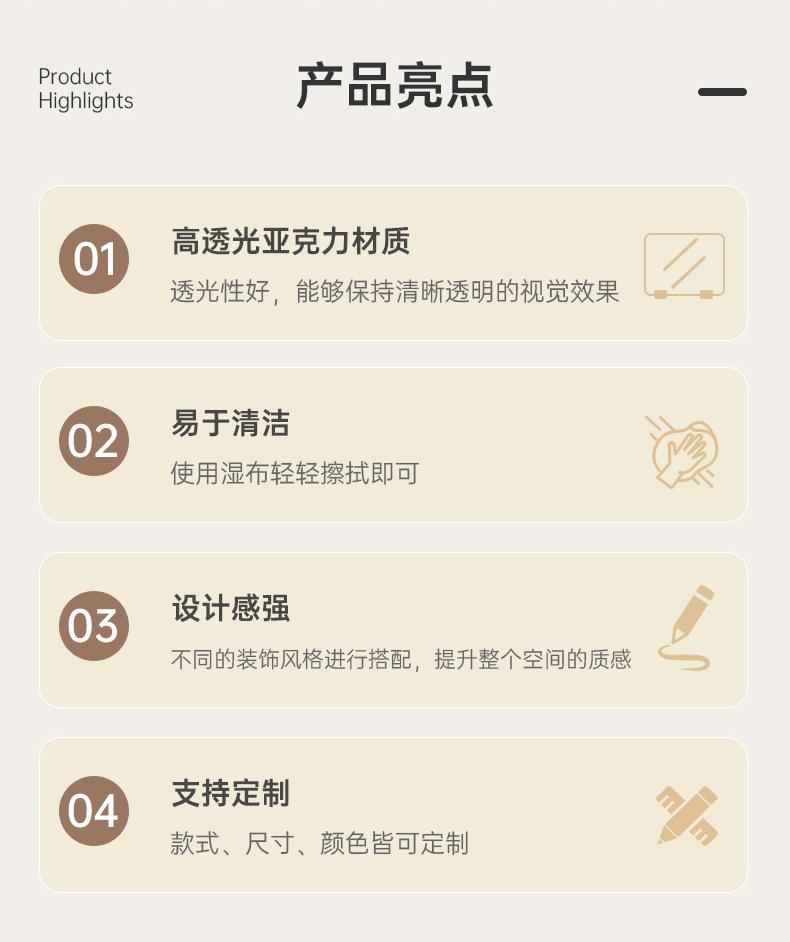 Product
Highlights

产品亮点

01

高透光亚克力材质

透光性好，能够保持清晰透明的视觉效果

02

易于清洁

使用湿布轻轻擦拭即可

03

设计感强

不同的装饰风格进行搭配，提升整个空间的质感

04

支持定制

款式、尺寸、颜色皆可定制