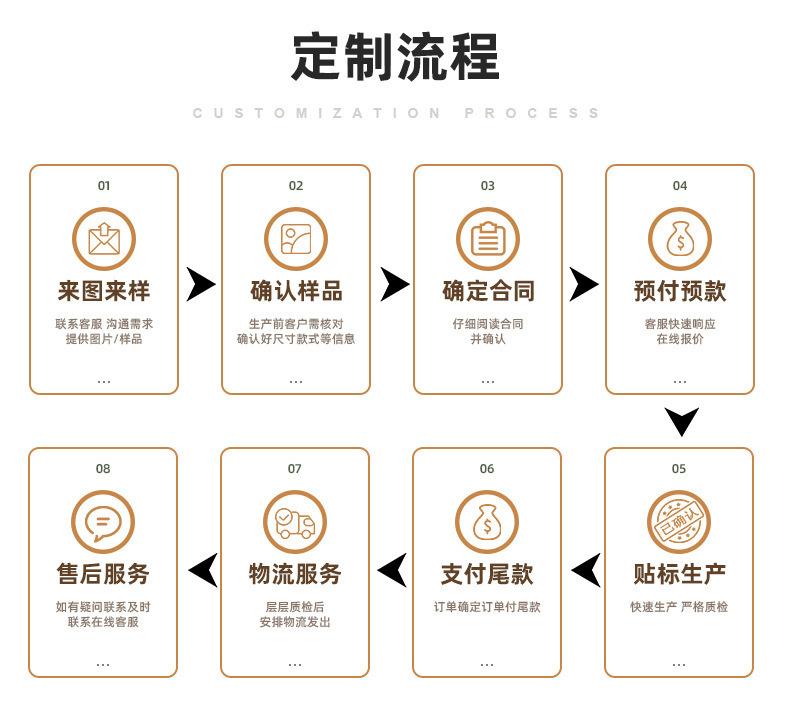 定制流程

CUSTOMIZATION PROCESS

01

来图来样

联系客服 沟通需求
提供图片/样品

...

02

确认样品

生产前客户需核对
确认好尺寸款式等信息

...

03

确定合同

仔细阅读合同
并确认

...

04

预付预款

客服快速响应
在线报价

...

05

已确认

贴标生产

快速生产 严格质检

...

06

支付尾款

订单确定订单付尾款

...

07

物流服务

层层质检后
安排物流发出

...

08

售后服务

如有疑问联系及时
联系在线客服

...