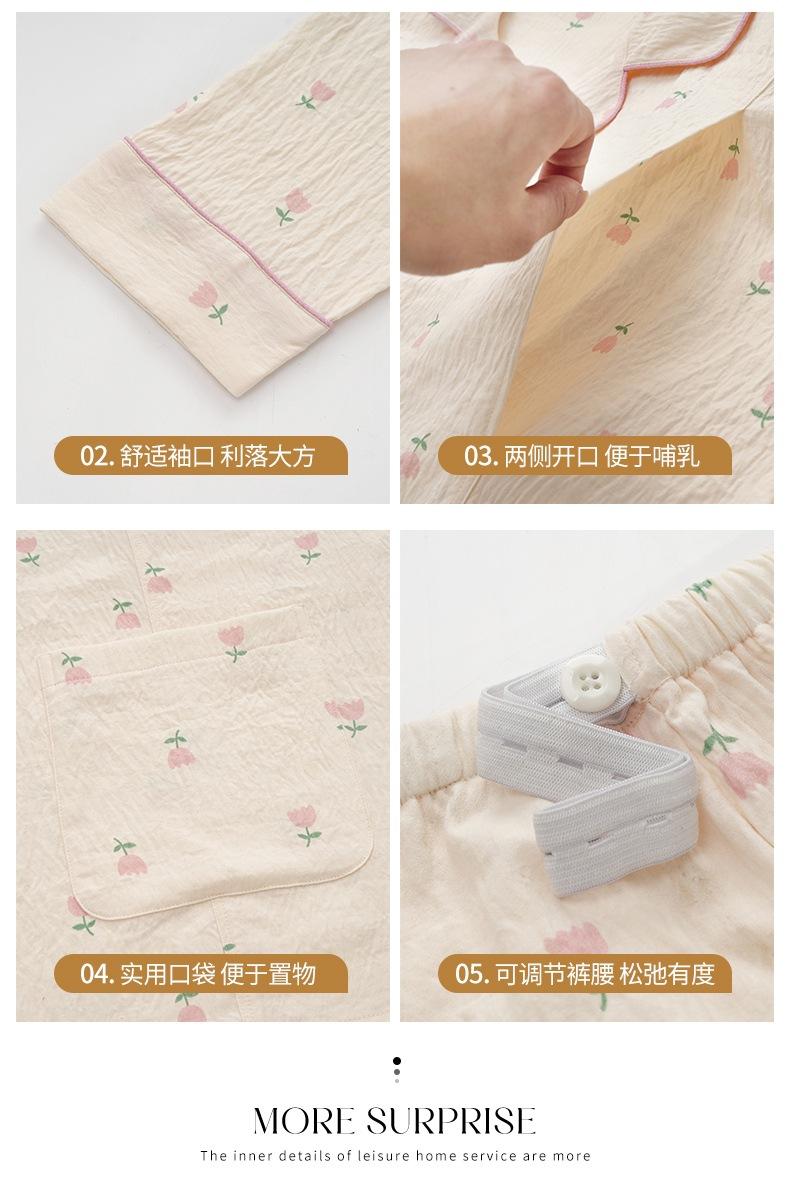 02. 舒适袖口 利落大方

03. 两侧开口 便于哺乳

04. 实用口袋 便于置物

05. 可调节裤腰 松弛有度

MORE SURPRISE

The inner details of leisure home service are more