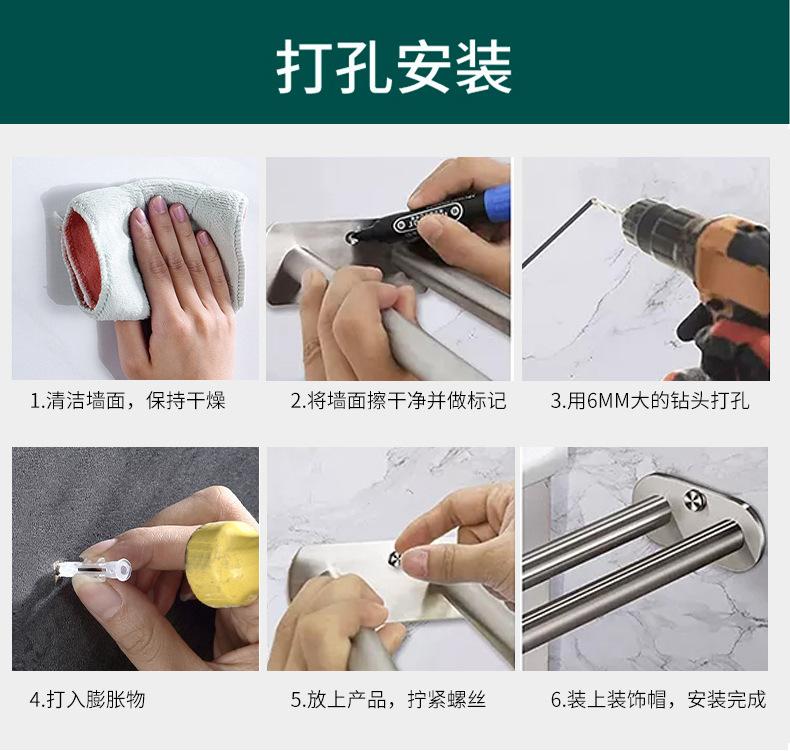 打孔安装

1.清洁墙面，保持干燥

2.将墙面擦干净并做标记

3.用6MM大的钻头打孔

4.打入膨胀物

5.放上产品，拧紧螺丝

6.装上装饰帽，安装完成