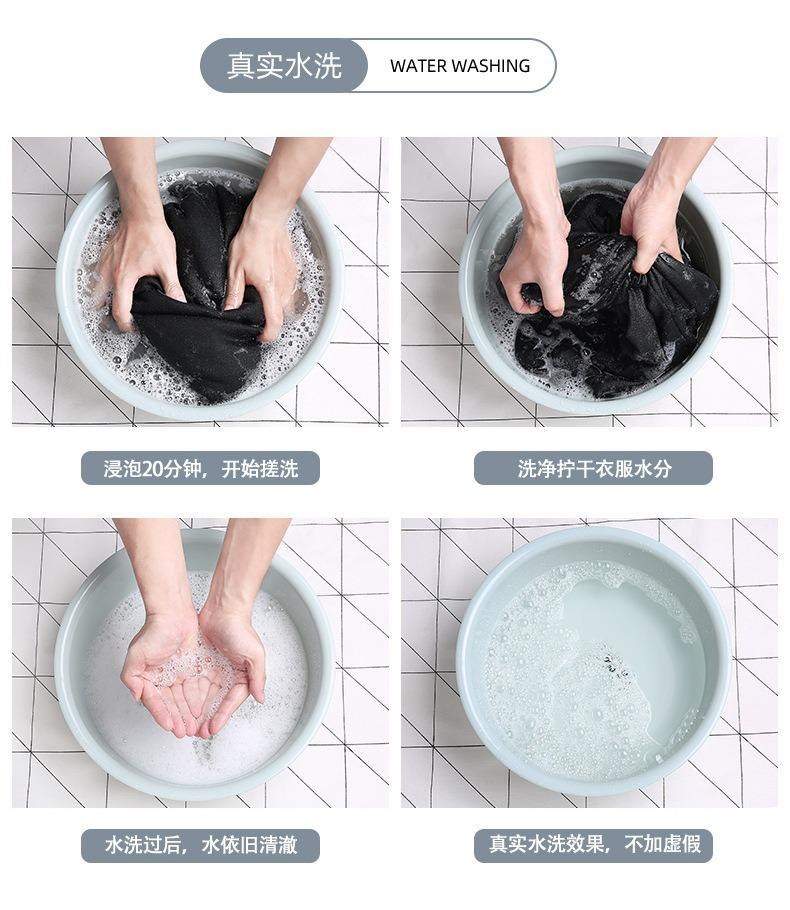 真实水洗 WATER WASHING

浸泡20分钟，开始搓洗

洗净拧干衣服水分

水洗过后，水依旧清澈

真实水洗效果，不加虚假