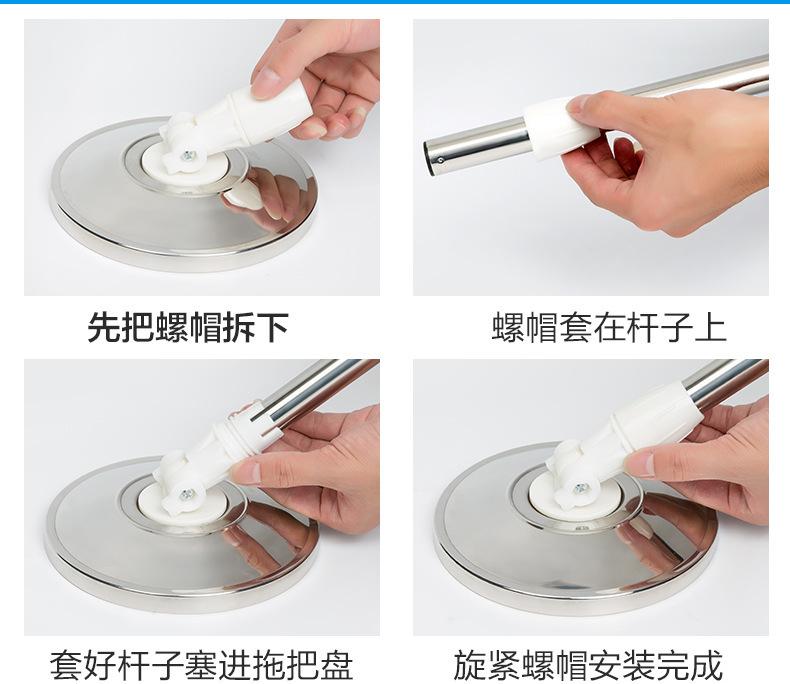 先把螺帽拆下

螺帽套在杆子上

套好杆子塞进拖把盘

旋紧螺帽安装完成