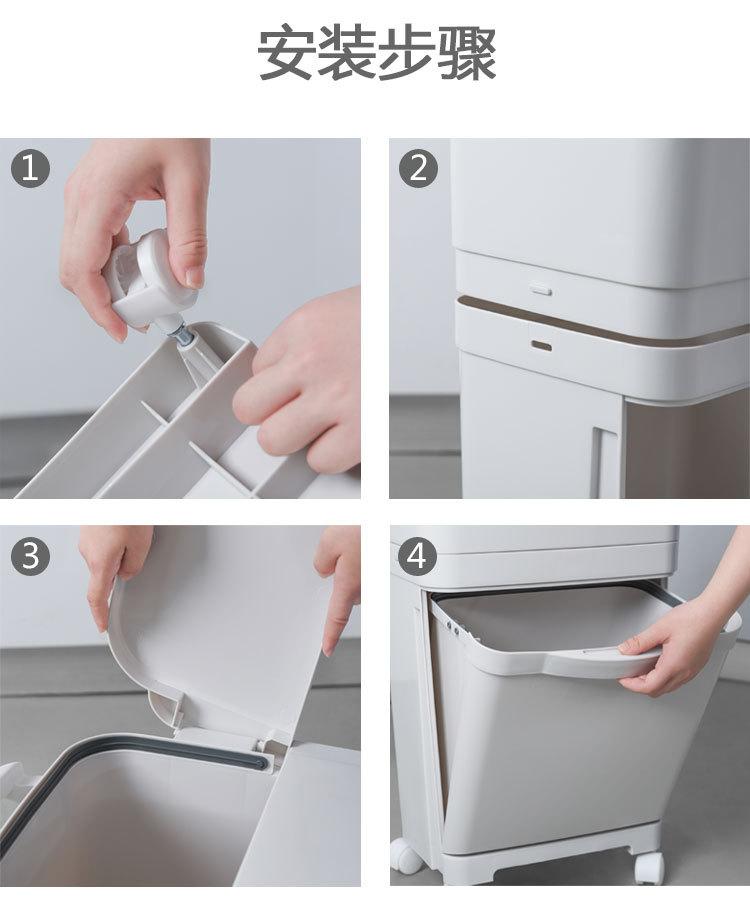 安装步骤

1

2

3

4