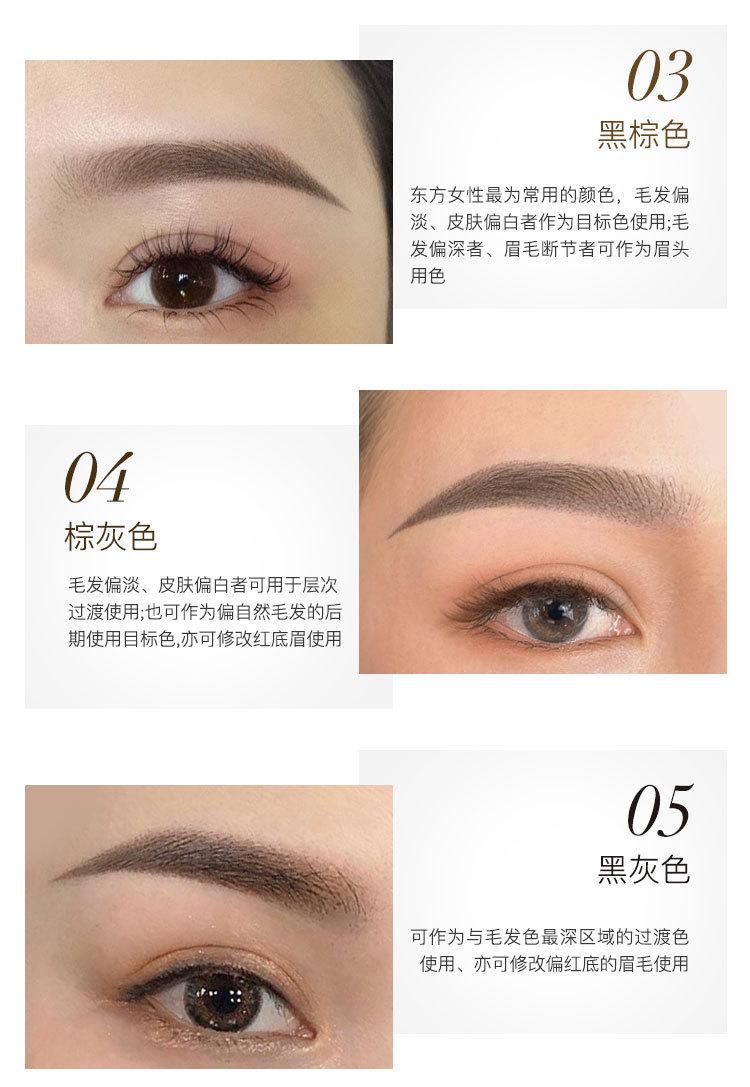 03
黑棕色

东方女性最为常用的颜色，毛发偏淡、皮肤偏白者作为目标色使用;毛发偏深者、眉毛断节者可作为眉头用色

04
棕灰色

毛发偏淡、皮肤偏白者可用于层次过渡使用;也可作为偏自然毛发的后期使用目标色,亦可修改红底眉使用

05
黑灰色

可作为与毛发色最深区域的过渡色使用、亦可修改偏红底的眉毛使用