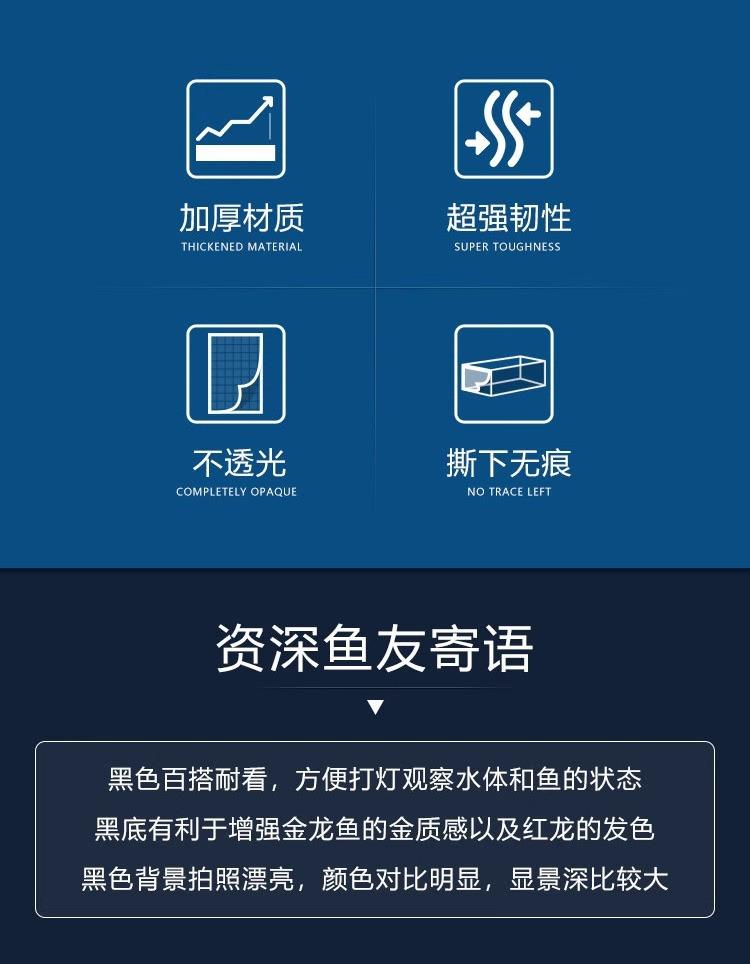 加厚材质
THICKENED MATERIAL

超强韧性
SUPER TOUGHNESS

不透光
COMPLETELY OPAQUE

撕下无痕
NO TRACE LEFT

资深鱼友寄语

▼

黑色百搭耐看，方便打灯观察水体和鱼的状态
黑底有利于增强金龙鱼的金质感以及红龙的发色
黑色背景拍照漂亮，颜色对比明显，显景深比较大