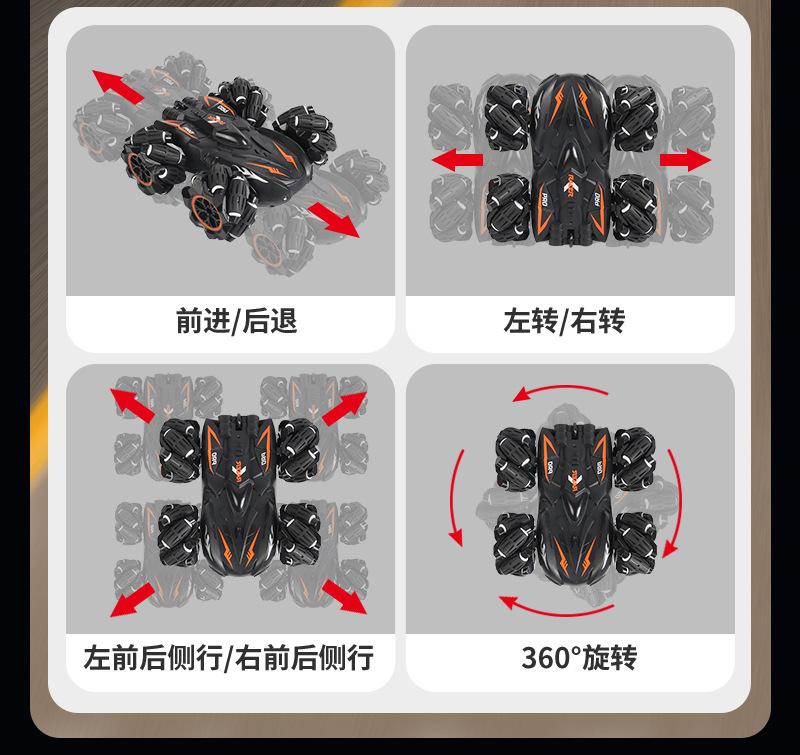 前进/后退

左转/右转

左前后侧行/右前后侧行

360°旋转