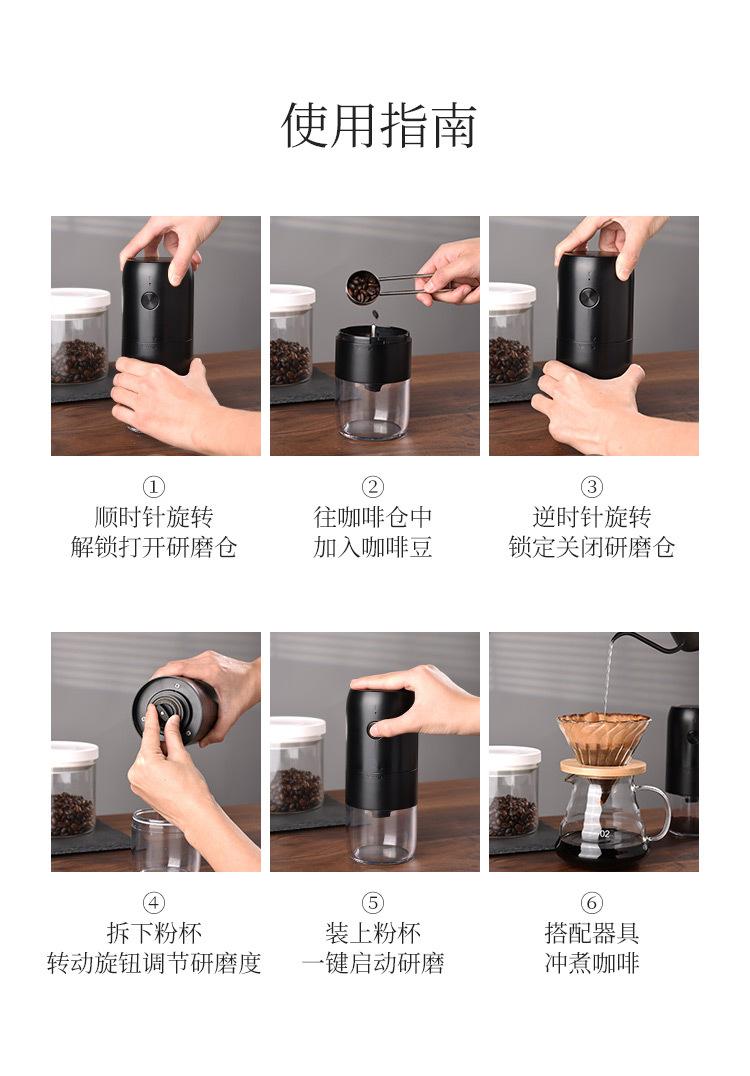 使用指南

①
顺时针旋转
解锁打开研磨仓

②
往咖啡仓中
加入咖啡豆

③
逆时针旋转
锁定关闭研磨仓

④
拆下粉杯
转动旋钮调节研磨度

⑤
装上粉杯
一键启动研磨

⑥
搭配器具
冲煮咖啡