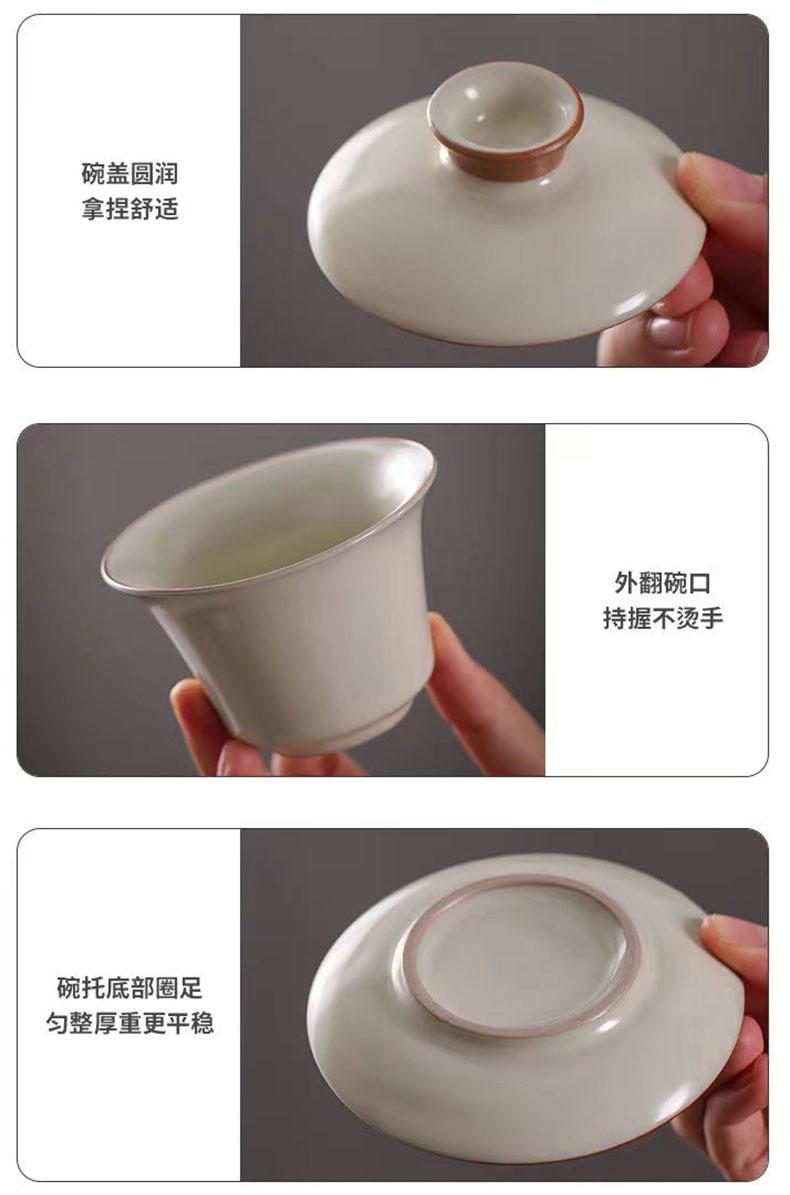 碗盖圆润
拿捏舒适

外翻碗口
持握不烫手

碗托底部圈足
匀整厚重更平稳