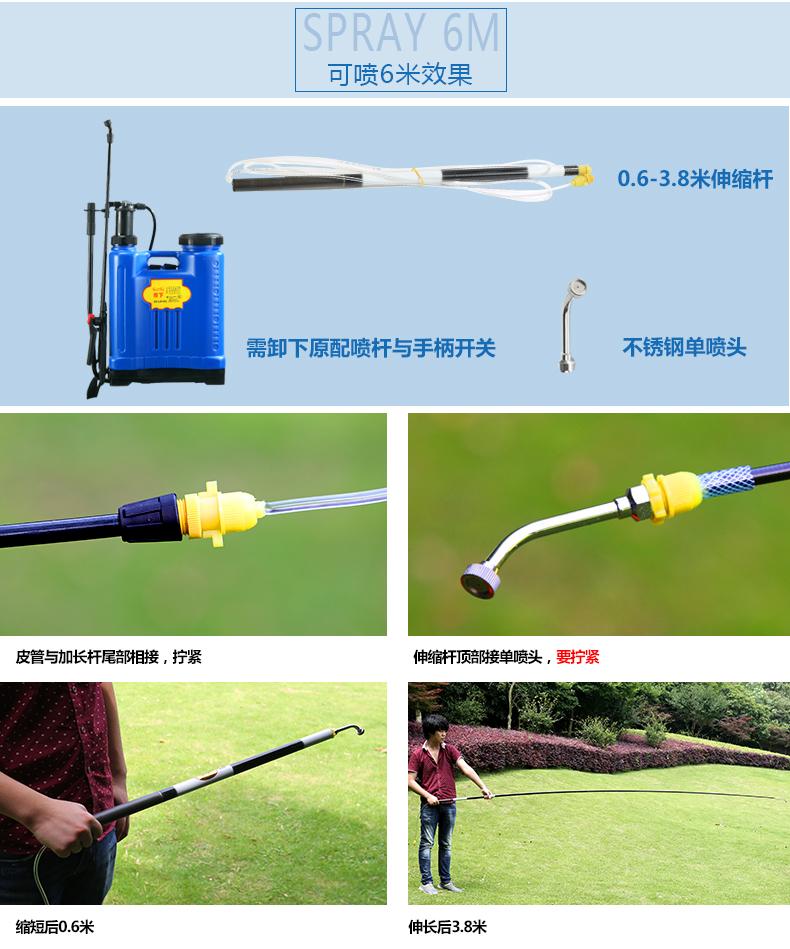 SPRAY 6M
可喷6米效果

0.6-3.8米伸缩杆

需卸下原配喷杆与手柄开关

不锈钢单喷头

皮管与加长杆尾部相接，拧紧

伸缩杆顶部接单喷头，要拧紧

缩短后0.6米

伸长后3.8米