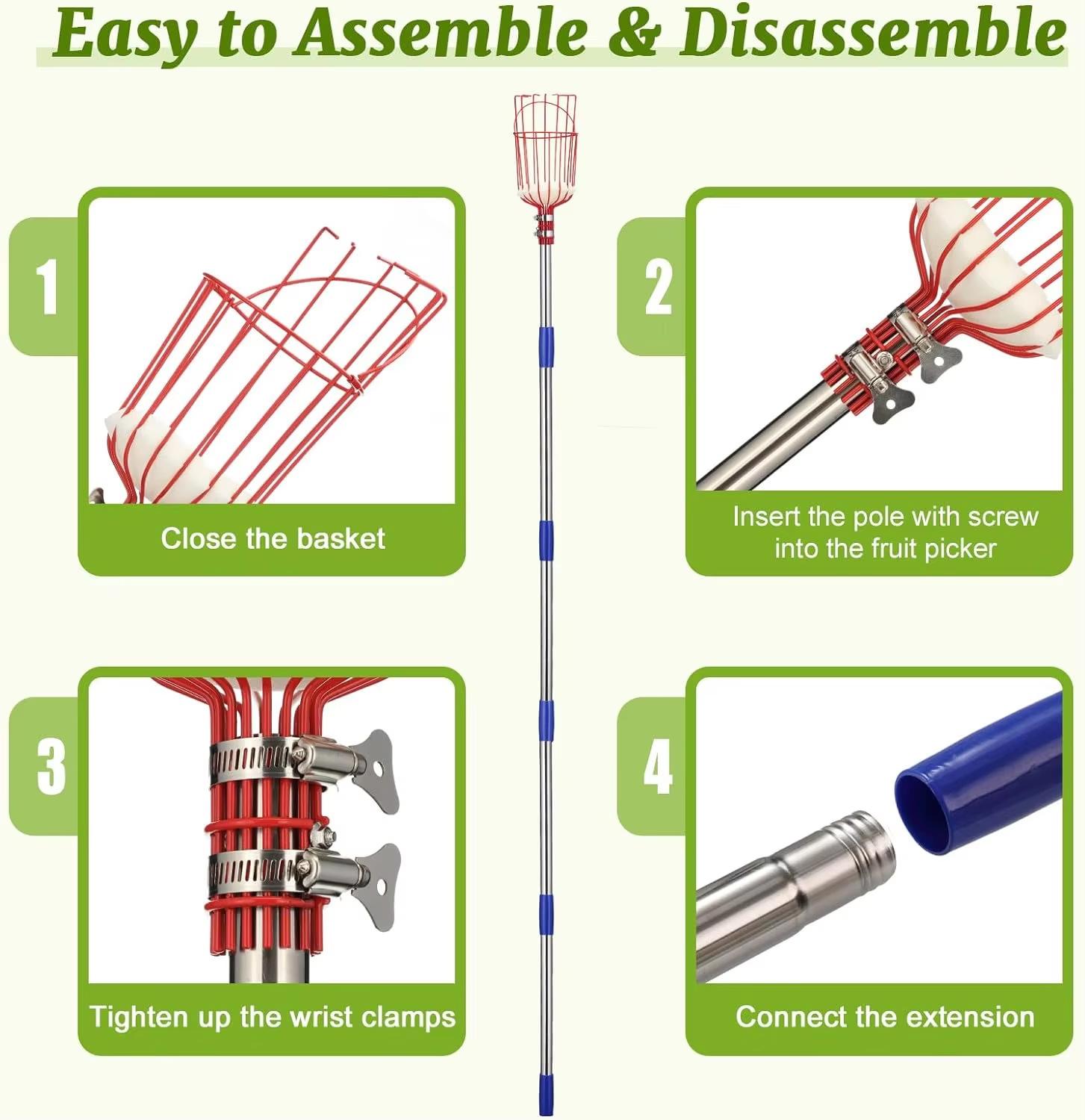 Easy to Assemble & Disassemble

1

Close the basket

2

Insert the pole with screw into the fruit picker

3

Tighten up the wrist clamps

4

Connect the extension