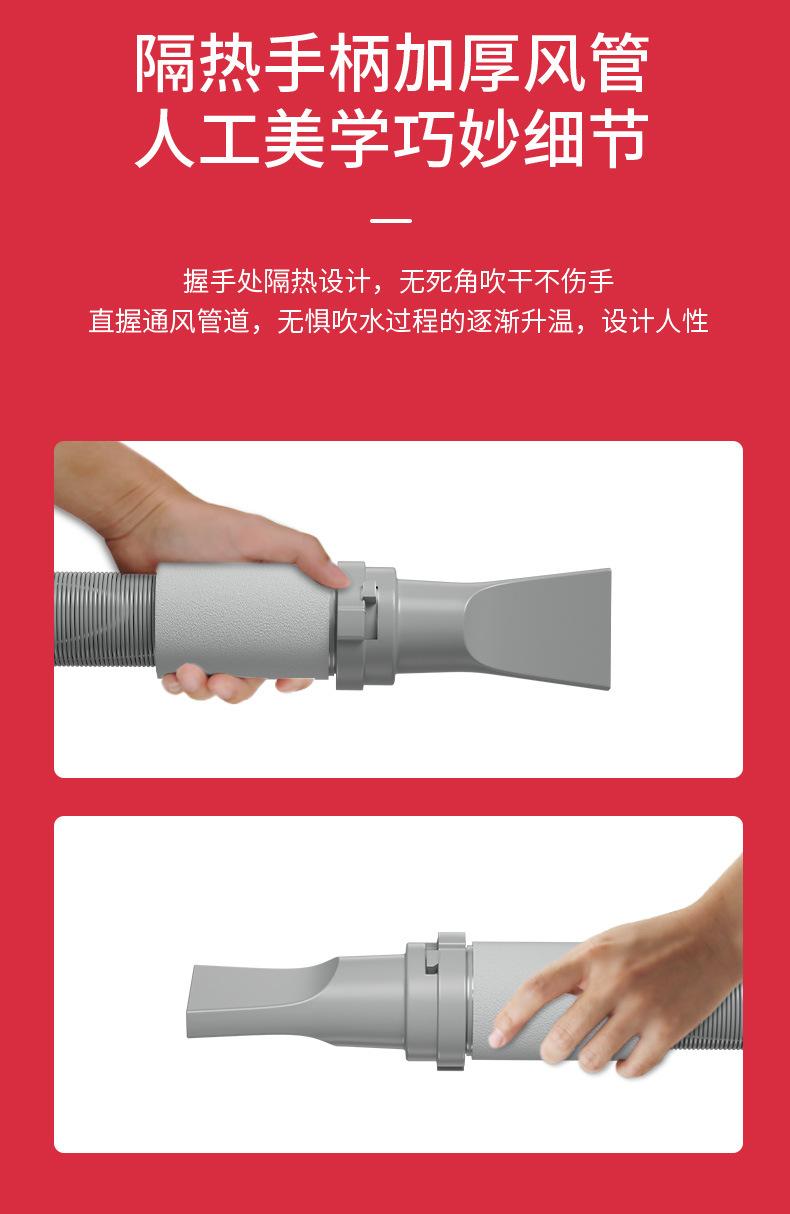 隔热手柄加厚风管
人工美学巧妙细节

握手处隔热设计，无死角吹干不伤手
直握通风管道，无惧吹水过程的逐渐升温，设计人性