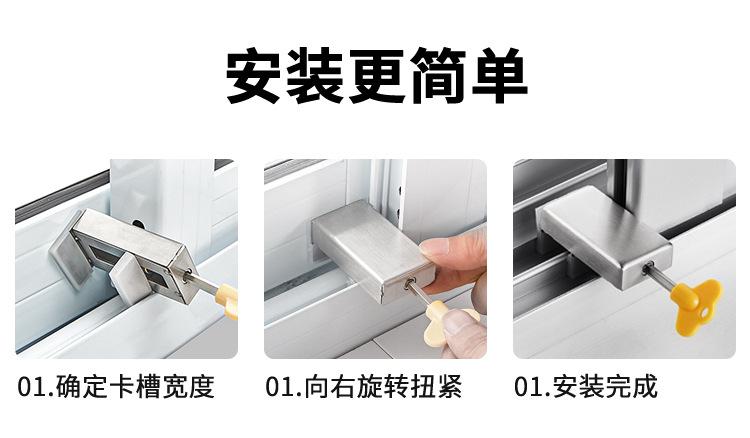 安装更简单

01.确定卡槽宽度

01.向右旋转扭紧

01.安装完成