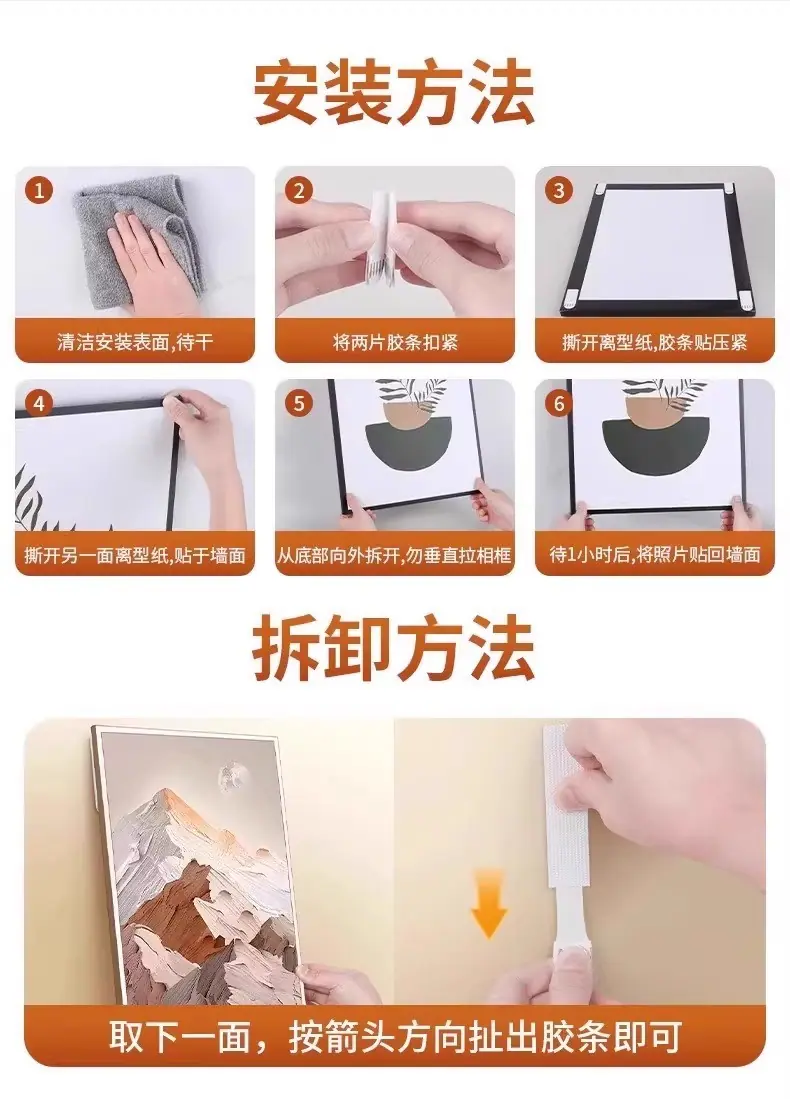 安装方法

1
清洁安装表面,待干

2
将两片胶条扣紧

3
撕开离型纸,胶条贴压紧

4
撕开另一面离型纸,贴于墙面

5
从底部向外拆开,勿垂直拉相框

6
待1小时后,将照片贴回墙面

拆卸方法

取下一面，按箭头方向扯出胶条即可