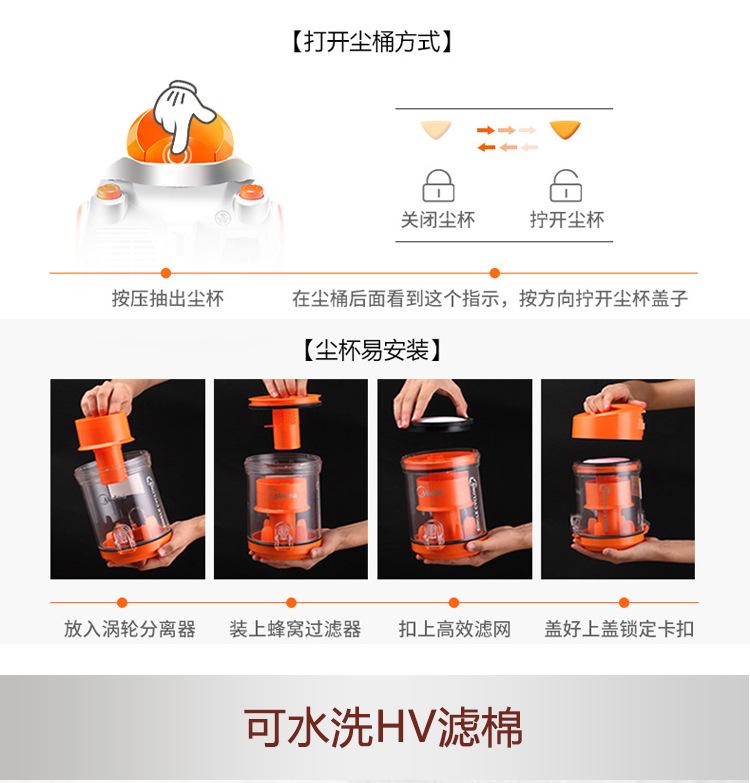 【打开尘桶方式】

关闭尘杯

拧开尘杯

按压抽出尘杯

在尘桶后面看到这个指示，按方向拧开尘杯盖子

【尘杯易安装】

放入涡轮分离器

装上蜂窝过滤器

扣上高效滤网

盖好上盖锁定卡扣

可水洗HV滤棉