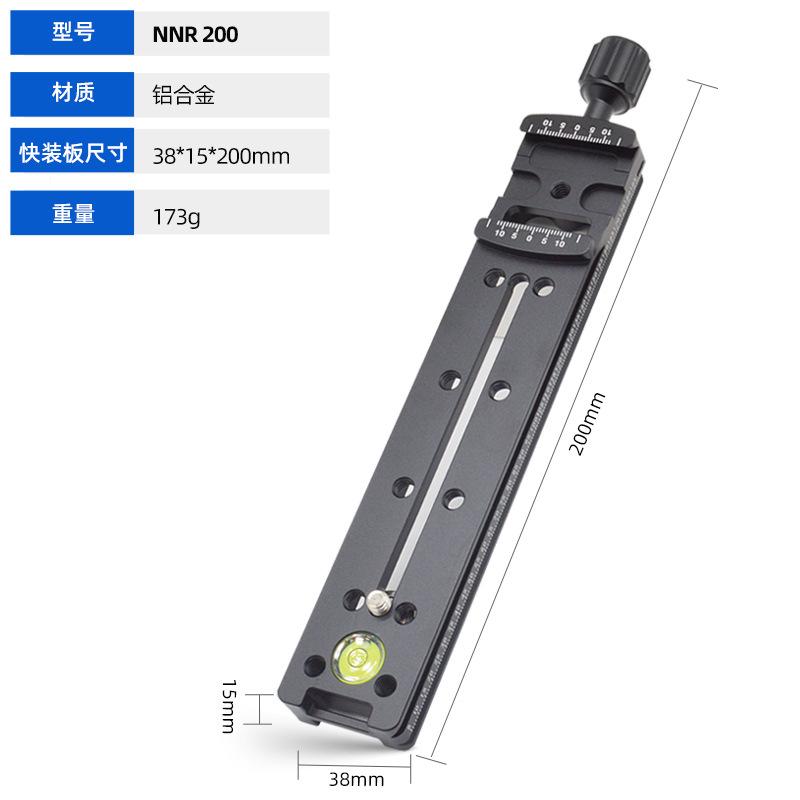 | 型号 | NNR 200 |
|---|---|
| 材质 | 铝合金 |
| 快装板尺寸 | 38*15*200mm |
| 重量 | 173g |

10 5 0 5 10

10 5 0 5 10

200mm

15mm

38mm