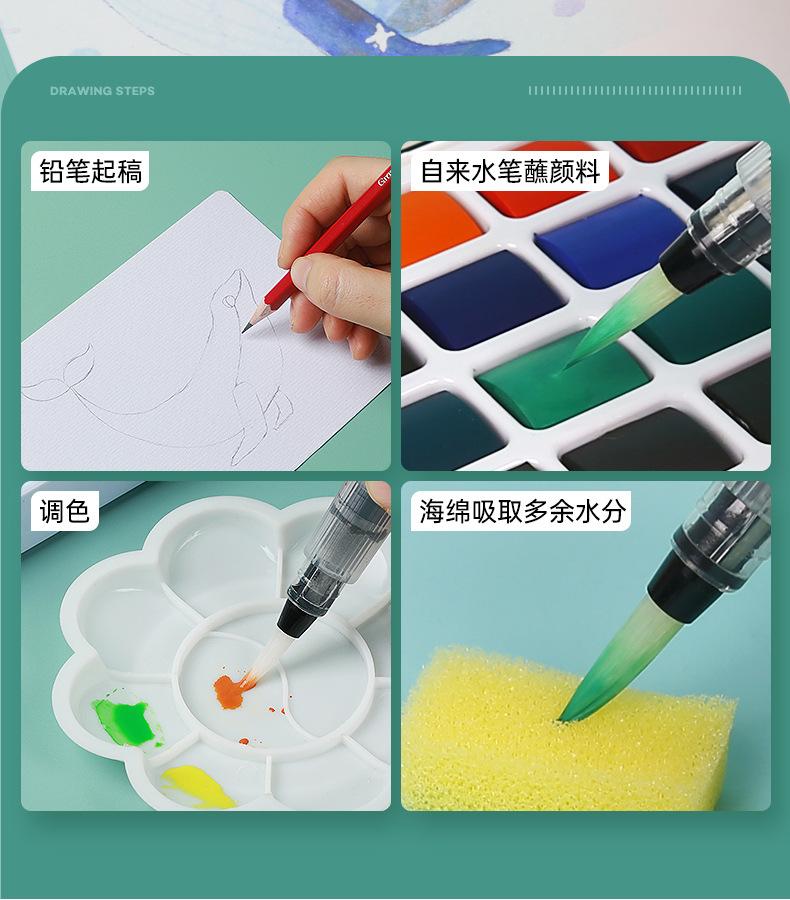 DRAWING STEPS

铅笔起稿

自来水笔蘸颜料

调色

海绵吸取多余水分