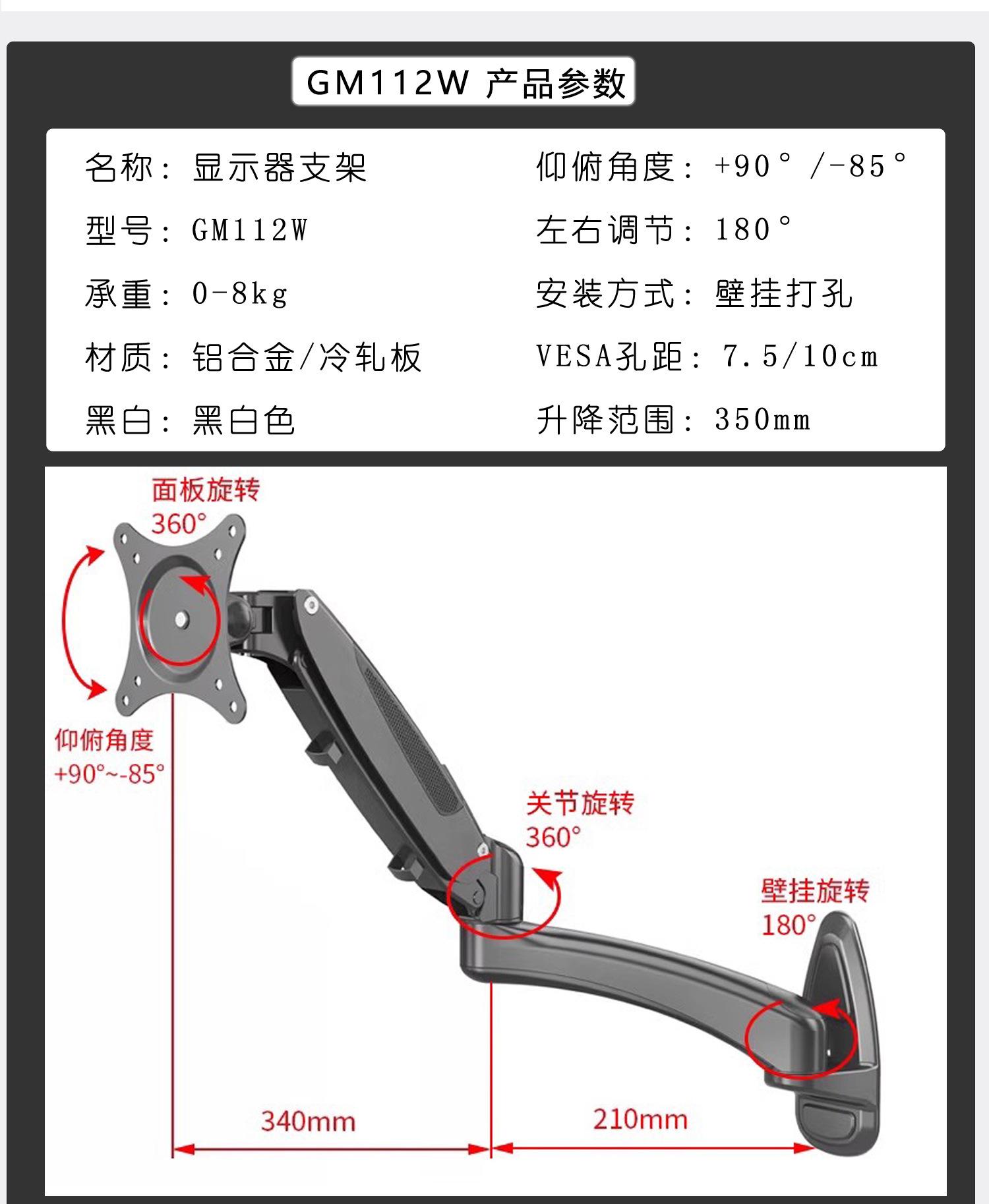 GM112W 产品参数

名称：显示器支架
型号：GM112W
承重：0-8kg
材质：铝合金/冷轧板
黑白：黑白色

仰俯角度：+90°/-85°
左右调节：180°
安装方式：壁挂打孔
VESA孔距：7.5/10cm
升降范围：350mm

面板旋转
360°

仰俯角度
+90°~-85°

关节旋转
360°

壁挂旋转
180°

340mm

210mm