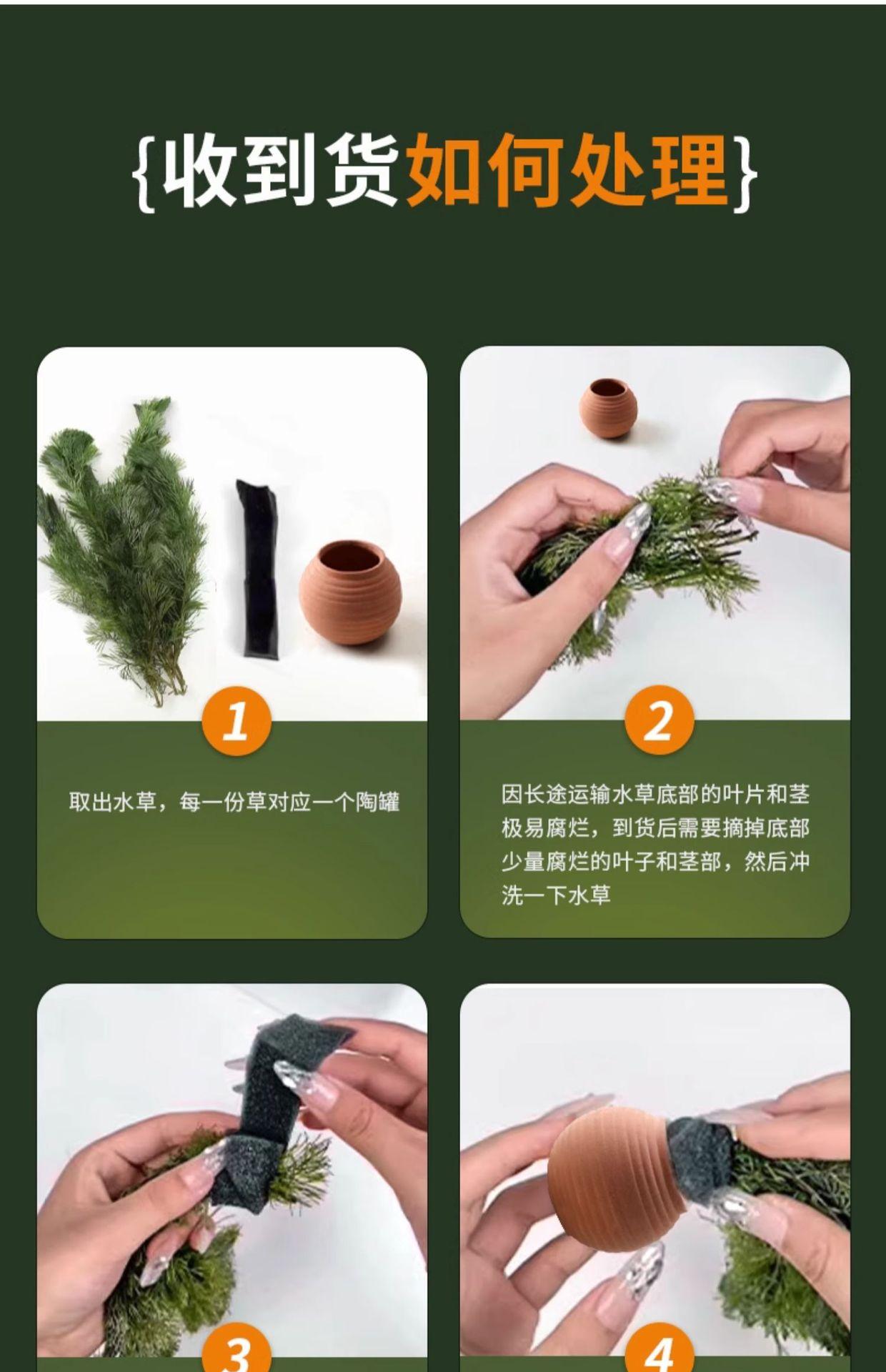 {收到货如何处理}

1

取出水草，每一份草对应一个陶罐

2

因长途运输水草底部的叶片和茎极易腐烂，到货后需要摘掉底部少量腐烂的叶子和茎部，然后冲洗一下水草

3

4