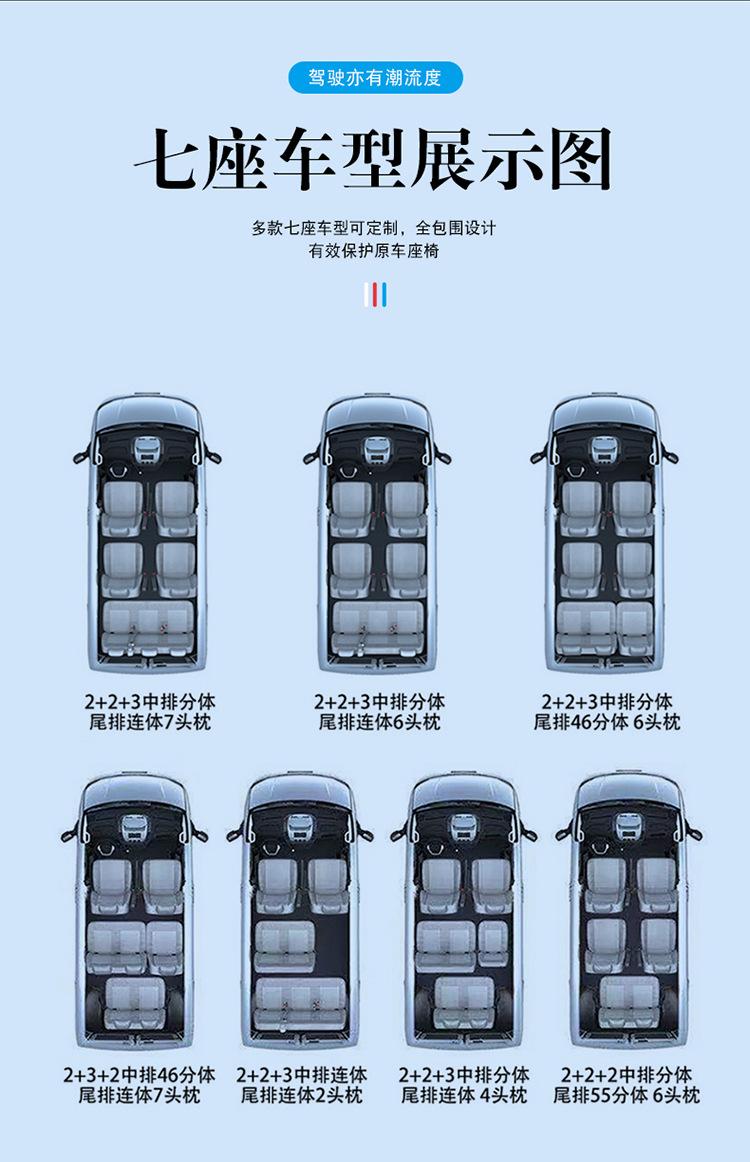 驾驶亦有潮流度

七座车型展示图

多款七座车型可定制，全包围设计
有效保护原车座椅

2+2+3中排分体
尾排连体7头枕

2+2+3中排分体
尾排连体6头枕

2+2+3中排分体
尾排46分体 6头枕

2+3+2中排46分体
尾排连体7头枕

2+2+3中排连体
尾排连体2头枕

2+2+3中排分体
尾排连体 4头枕

2+2+2中排分体
尾排55分体 6头枕