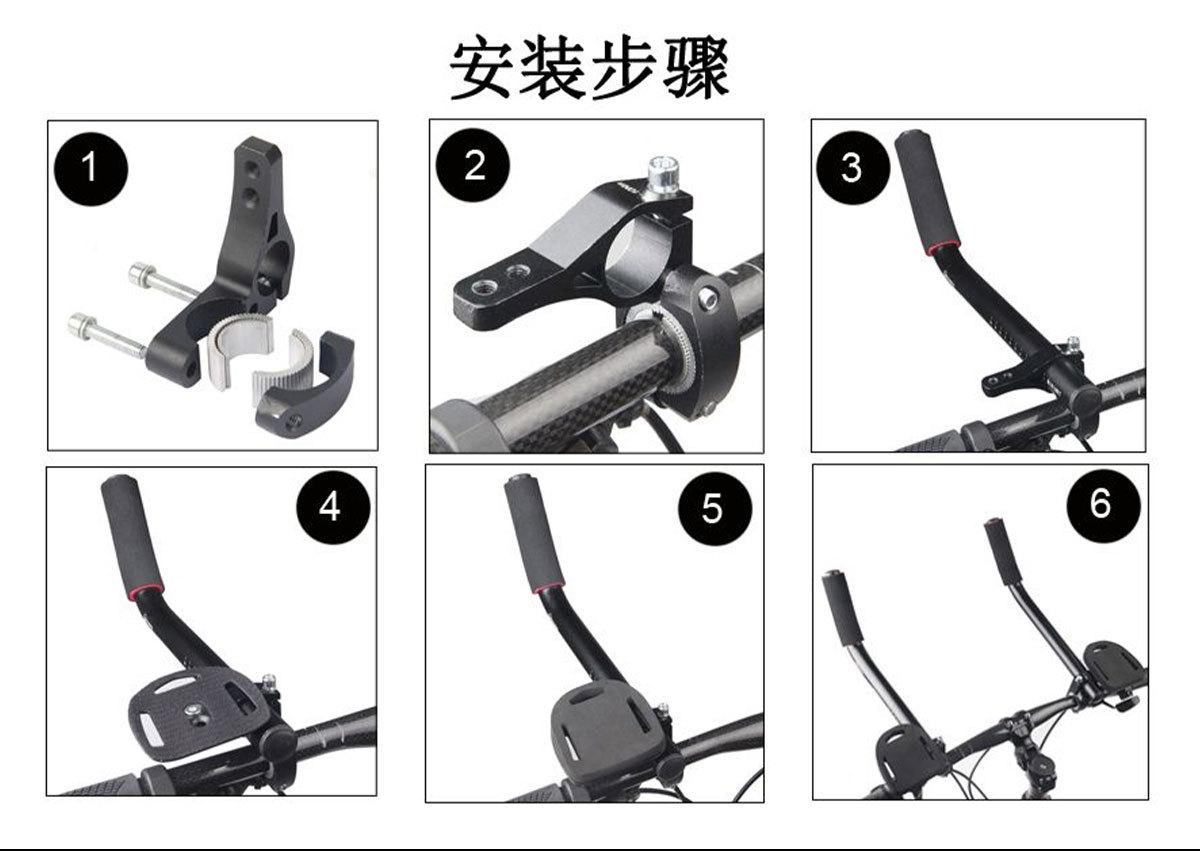 安装步骤

1

2

3

4

5

6