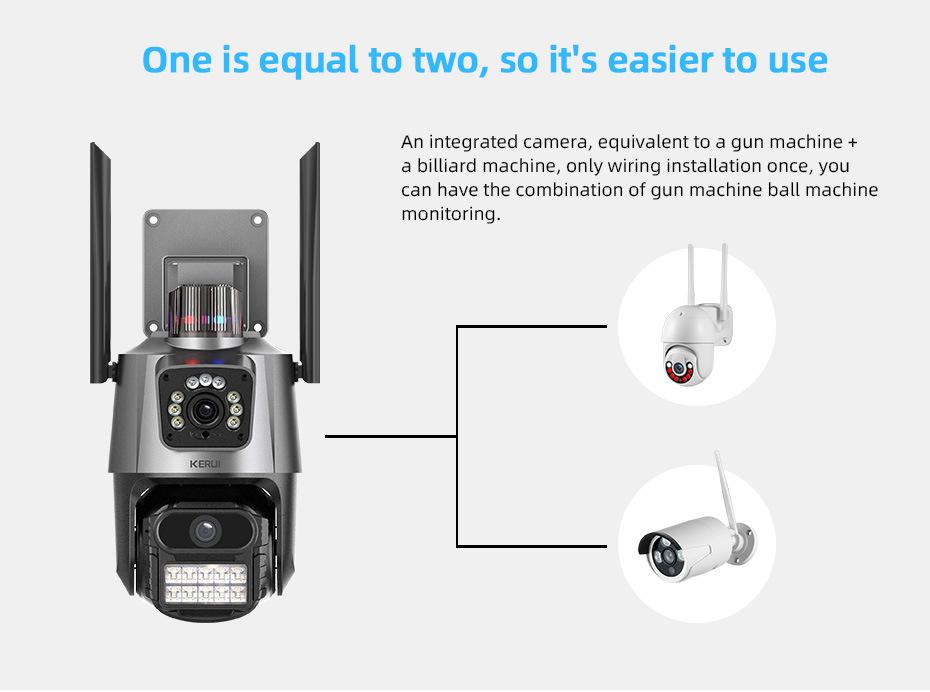 One is equal to two, so it's easier to use

An integrated camera, equivalent to a gun machine + a billiard machine, only wiring installation once, you can have the combination of gun machine ball machine monitoring.

KERUI