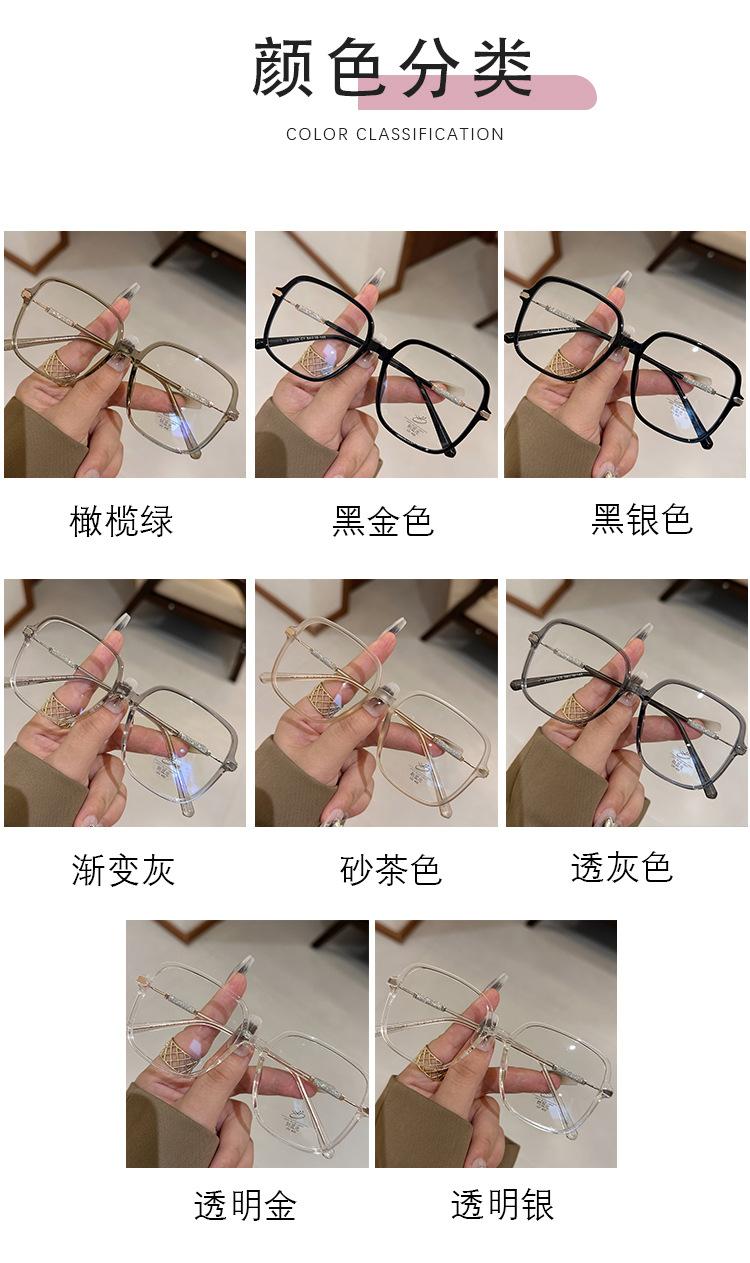 颜色分类
COLOR CLASSIFICATION

橄榄绿
黑金色
黑银色

渐变灰
砂茶色
透灰色

透明金
透明银