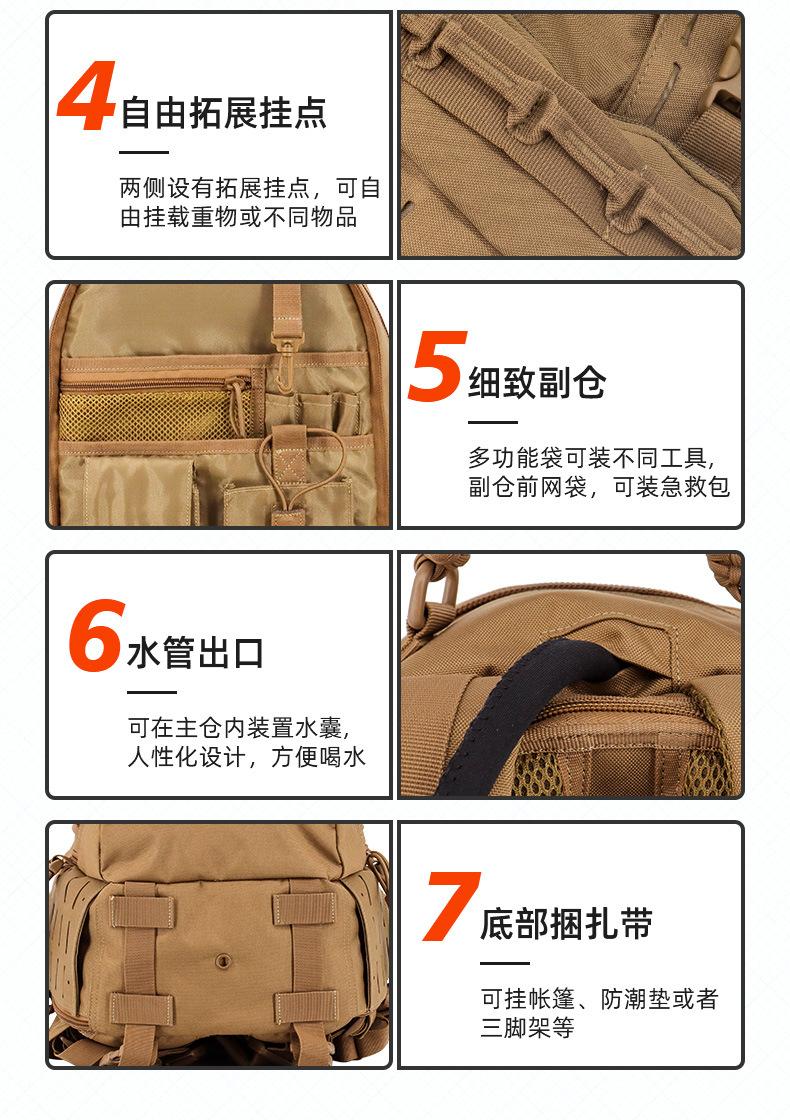 4 自由拓展挂点

两侧设有拓展挂点，可自由挂载重物或不同物品

5 细致副仓

多功能袋可装不同工具，副仓前网袋，可装急救包

6 水管出口

可在主仓内装置水囊，人性化设计，方便喝水

7 底部捆扎带

可挂帐篷、防潮垫或者三脚架等