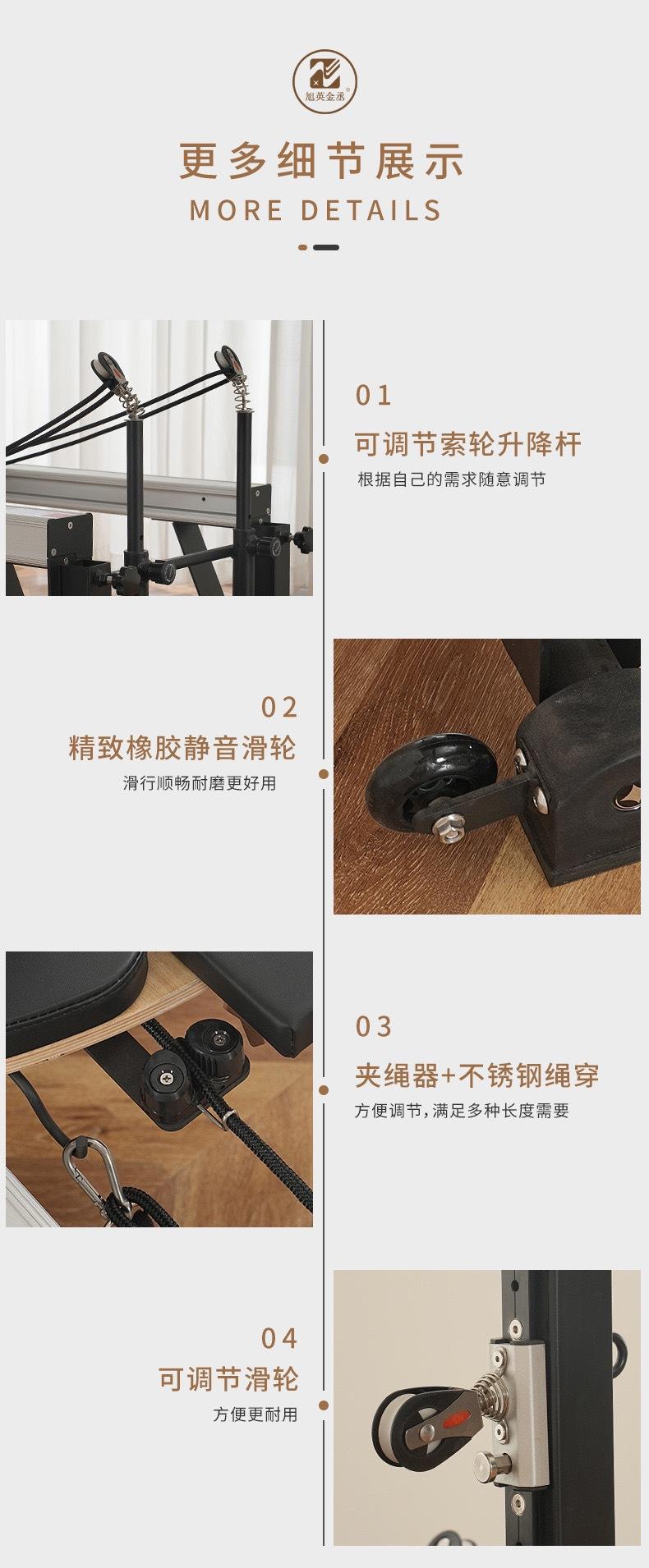 旭英金丞

更多细节展示
MORE DETAILS

01
可调节索轮升降杆
根据自己的需求随意调节

02
精致橡胶静音滑轮
滑行顺畅耐磨更好用

03
夹绳器+不锈钢绳穿
方便调节，满足多种长度需要

04
可调节滑轮
方便更耐用