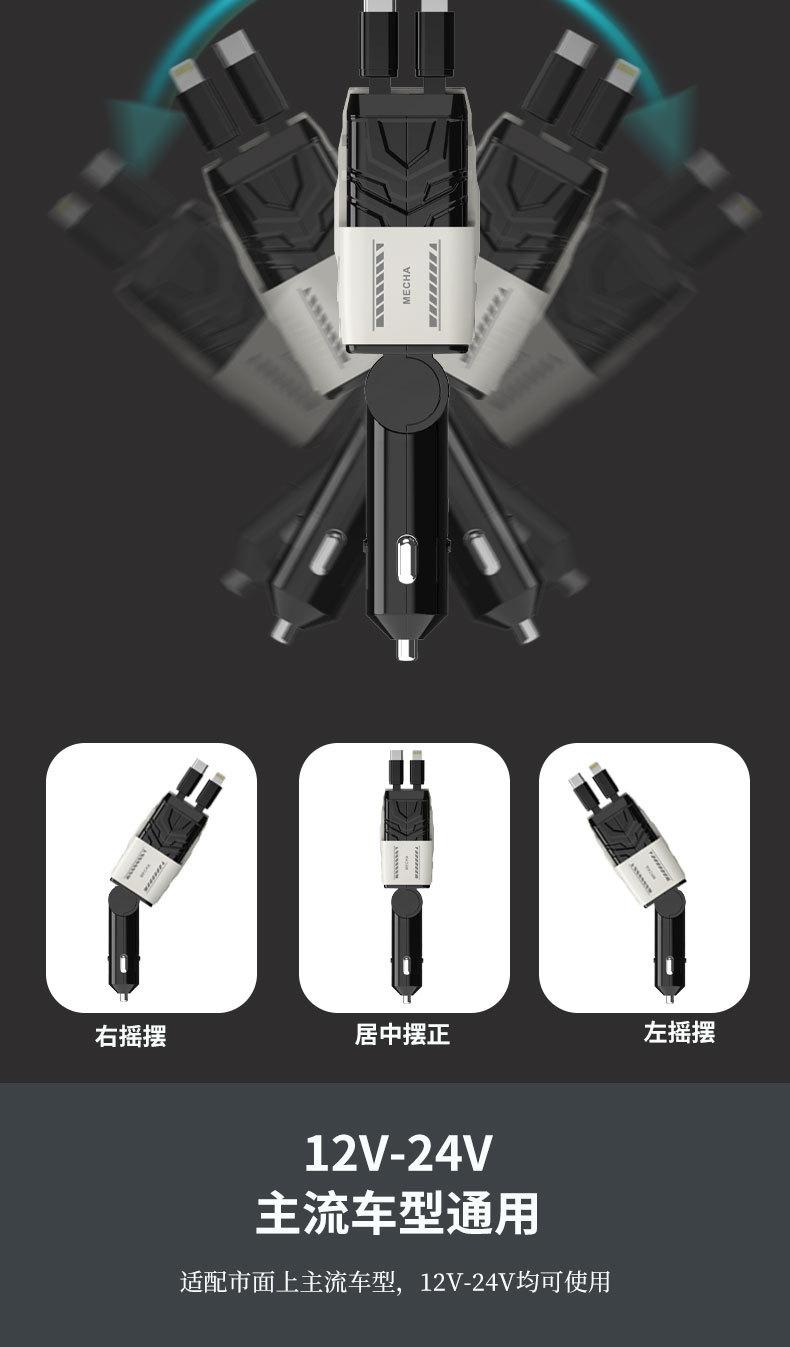 MECHA

右摇摆

居中摆正

左摇摆

12V-24V
主流车型通用

适配市面上主流车型，12V-24V均可使用