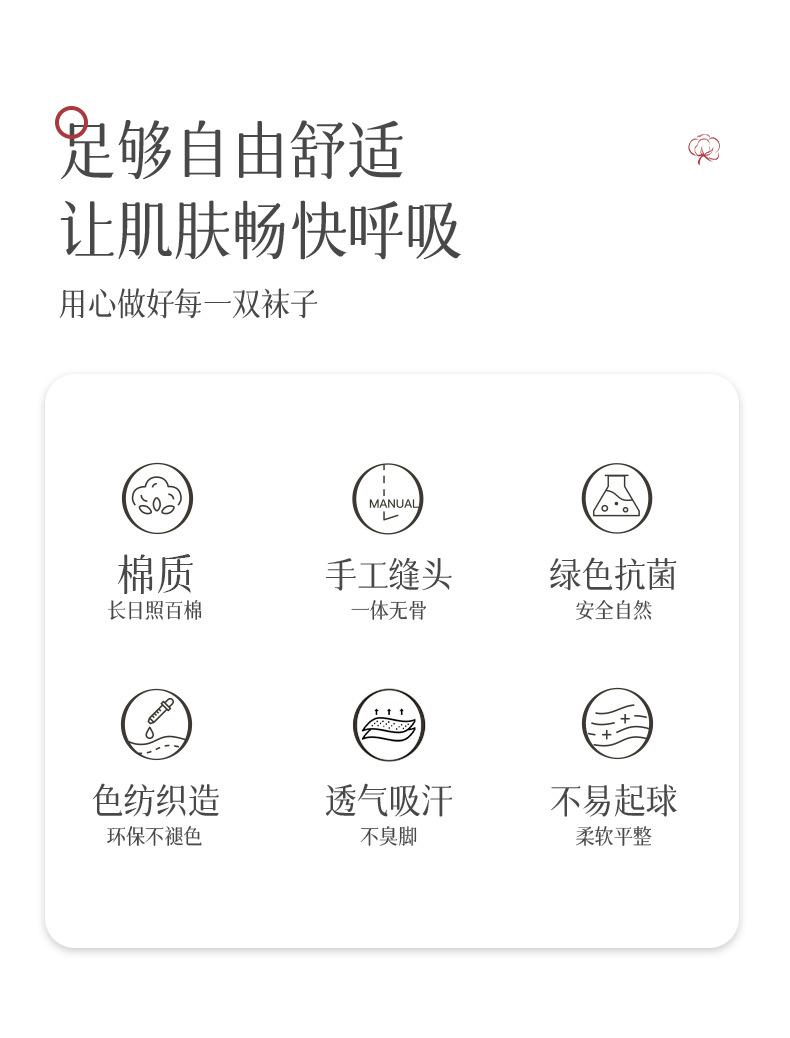 足够自由舒适
让肌肤畅快呼吸

用心做好每一双袜子

MANUAL

棉质
长日照百棉

手工缝头
一体无骨

绿色抗菌
安全自然

色纺织造
环保不褪色

透气吸汗
不臭脚

不易起球
柔软平整