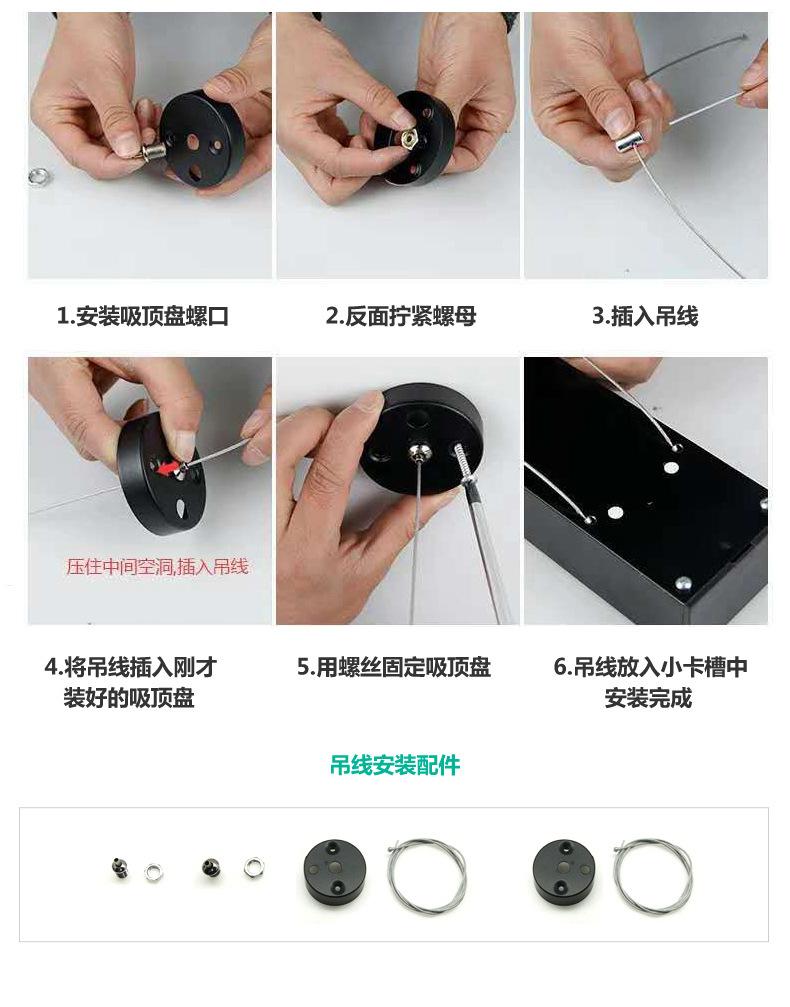 1.安装吸顶盘螺口

2.反面拧紧螺母

3.插入吊线

压住中间空洞,插入吊线

4.将吊线插入刚才装好的吸顶盘

5.用螺丝固定吸顶盘

6.吊线放入小卡槽中安装完成

吊线安装配件