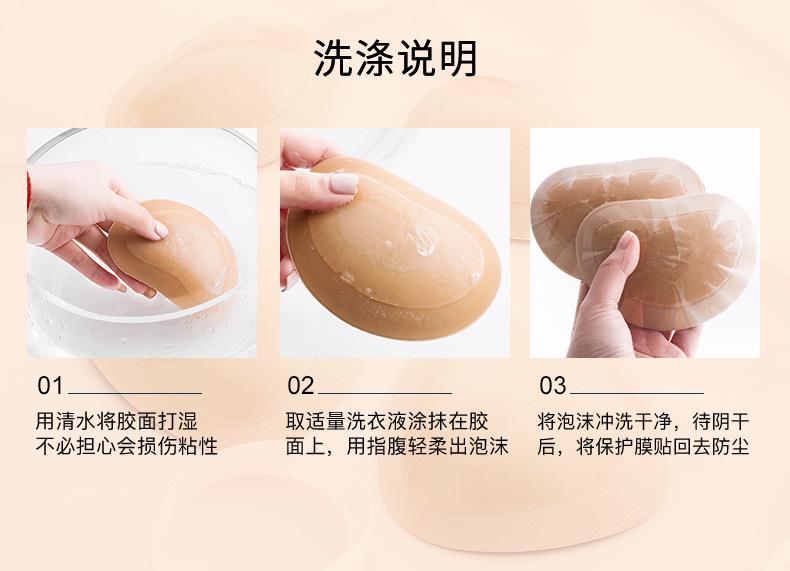 洗涤说明

01
用清水将胶面打湿
不必担心会损伤粘性

02
取适量洗衣液涂抹在胶面上，用指腹轻柔出泡沫

03
将泡沫冲洗干净，待阴干后，将保护膜贴回去防尘