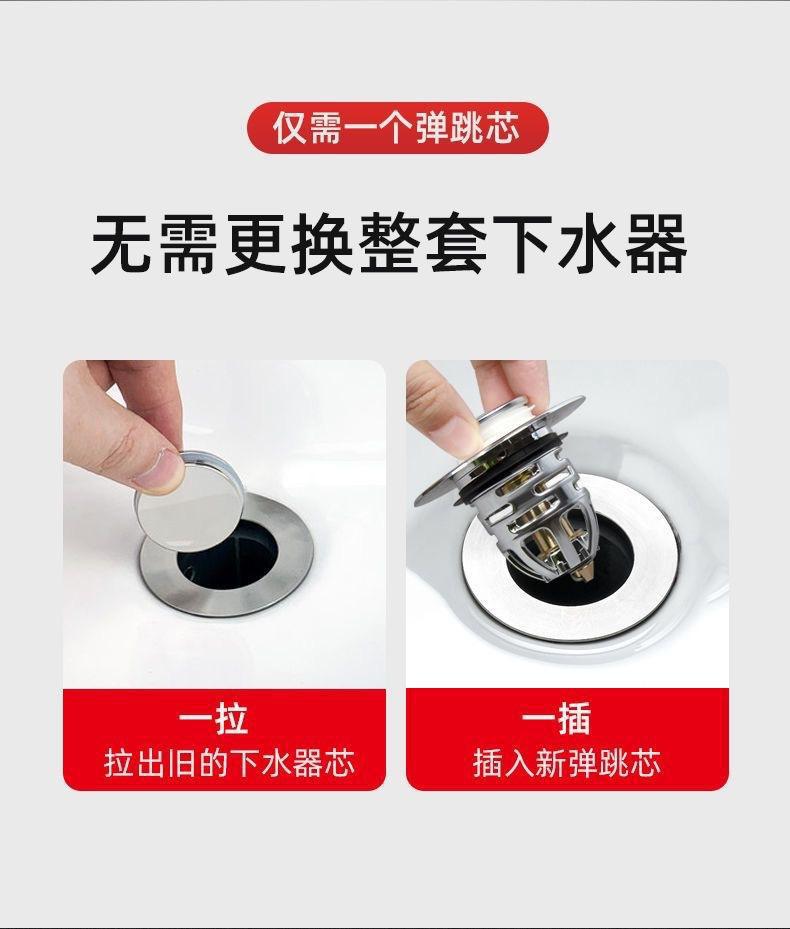 仅需一个弹跳芯

无需更换整套下水器

一拉
拉出旧的下水器芯

一插
插入新弹跳芯